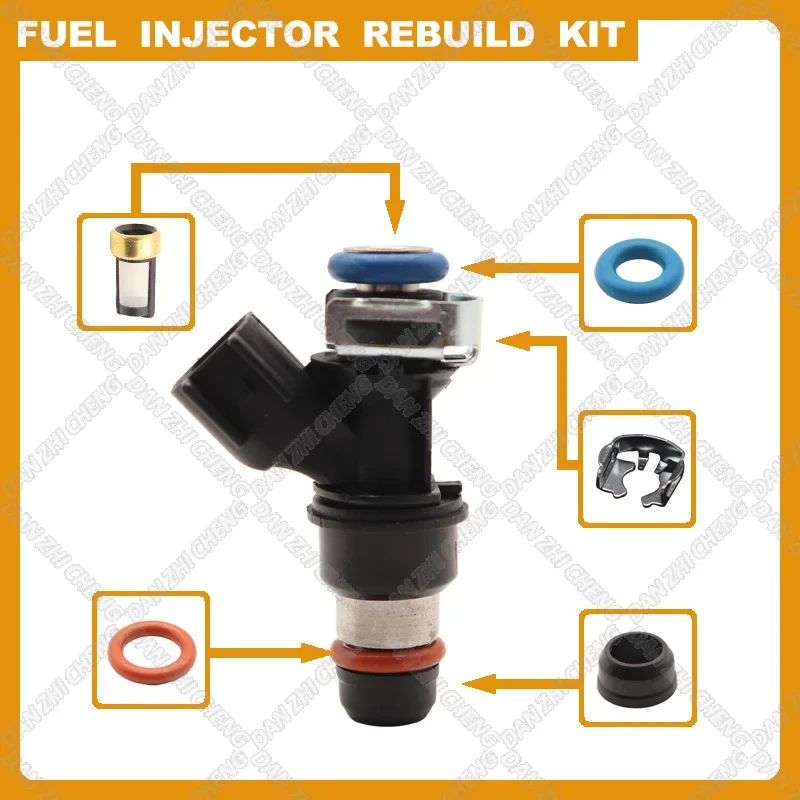 FUEL INJECTOR REBUILD KIT

DAN ZHI CHENG