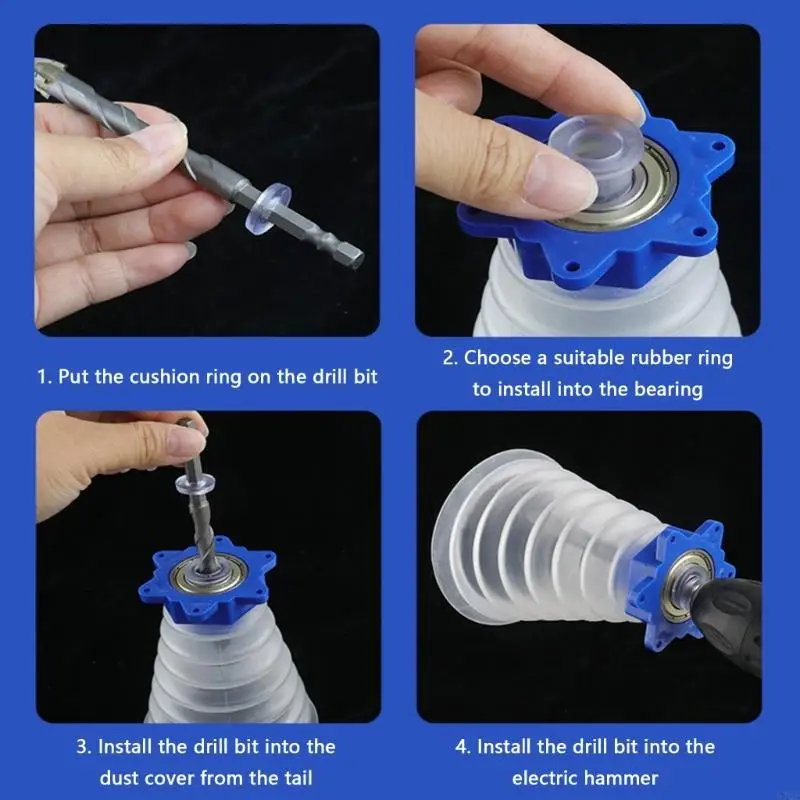 1. Put the cushion ring on the drill bit

2. Choose a suitable rubber ring to install into the bearing

3. Install the drill bit into the dust cover from the tail

4. Install the drill bit into the electric hammer