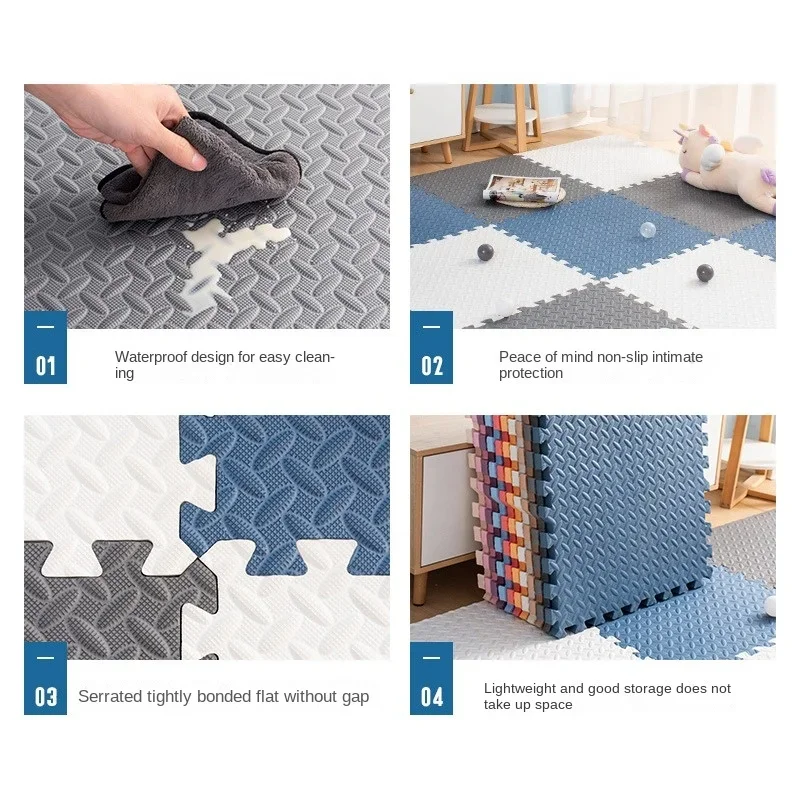 01

Waterproof design for easy cleaning

02

Peace of mind non-slip intimate protection

03

Serrated tightly bonded flat without gap

04

Lightweight and good storage does not take up space