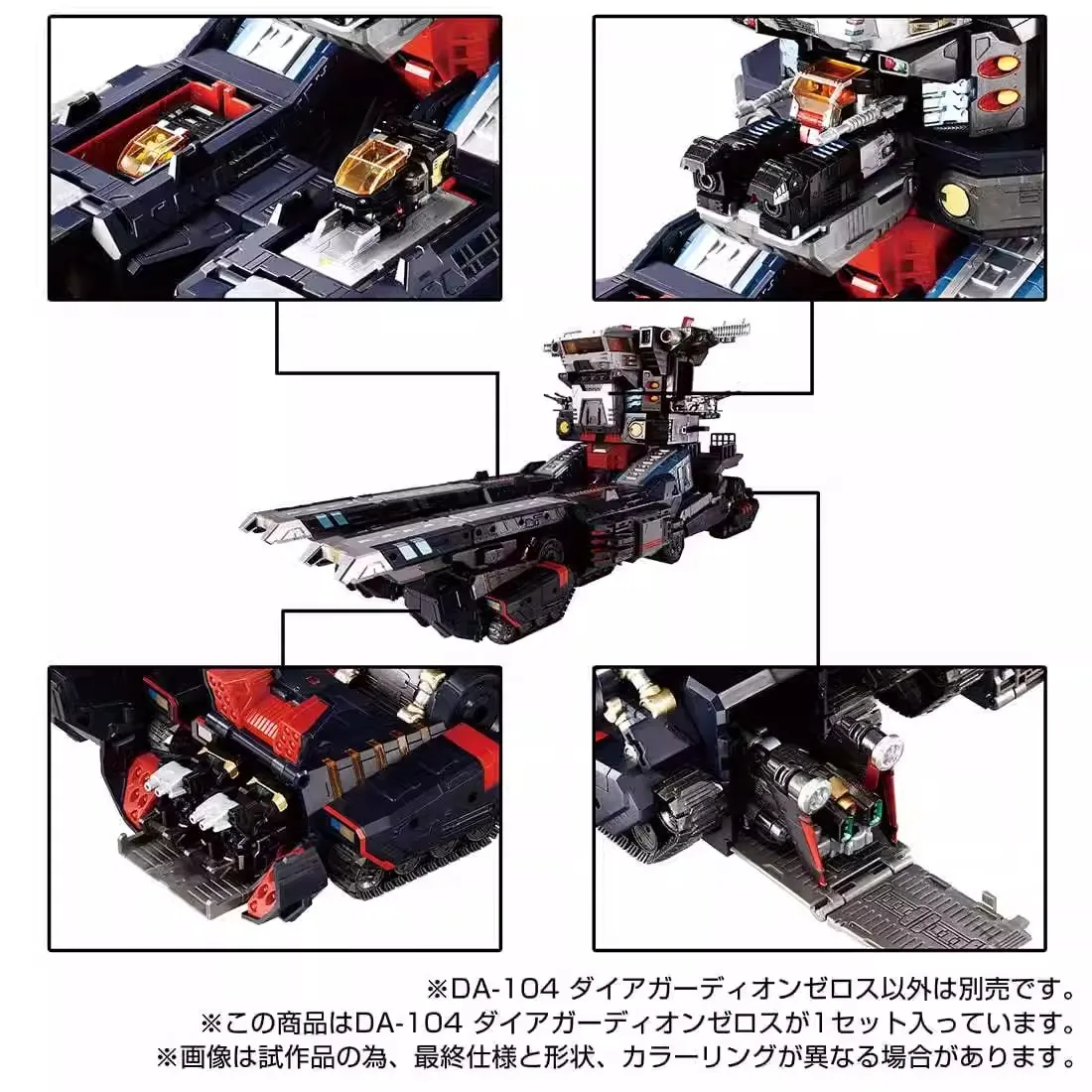 ※DA-104 ダイアガーディオンゼロス以外は別売です。
※この商品はDA-104 ダイアガーディオンゼロスが1セット入っています。
※画像は試作品の為、最終仕様と形状、カラーリングが異なる場合があります。