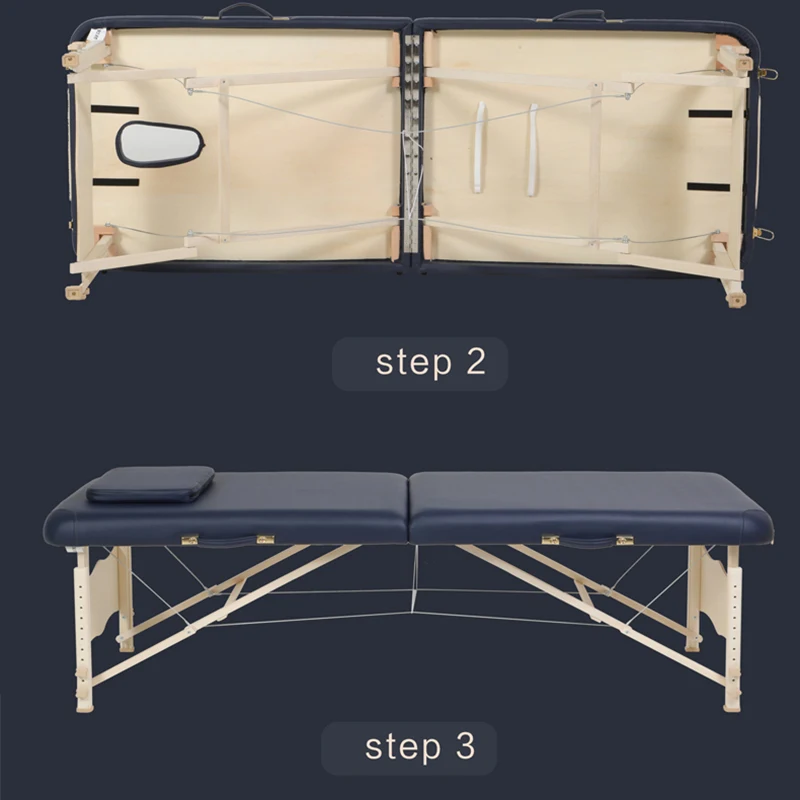 step 2

step 3