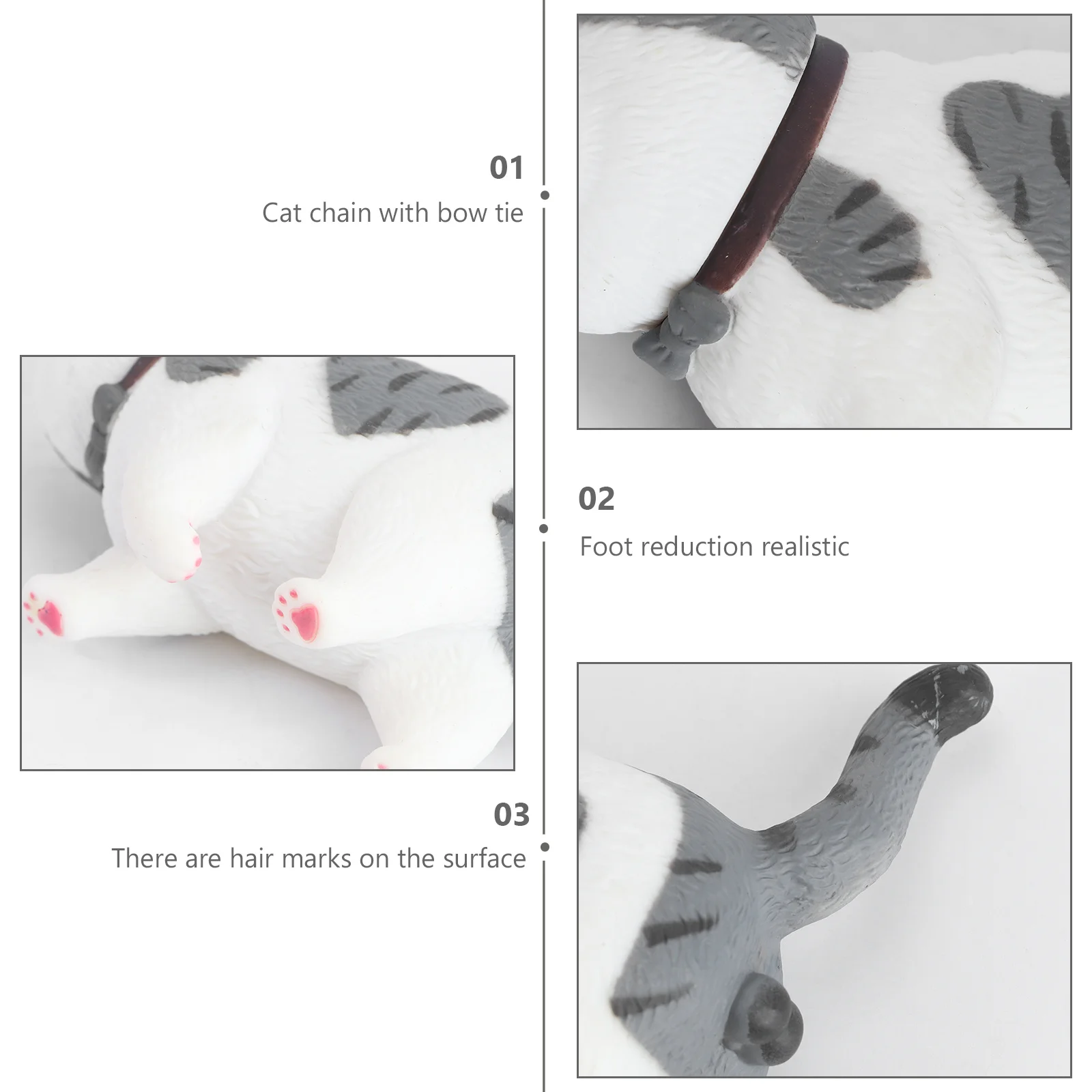 01
Cat chain with bow tie

02
Foot reduction realistic

03
There are hair marks on the surface