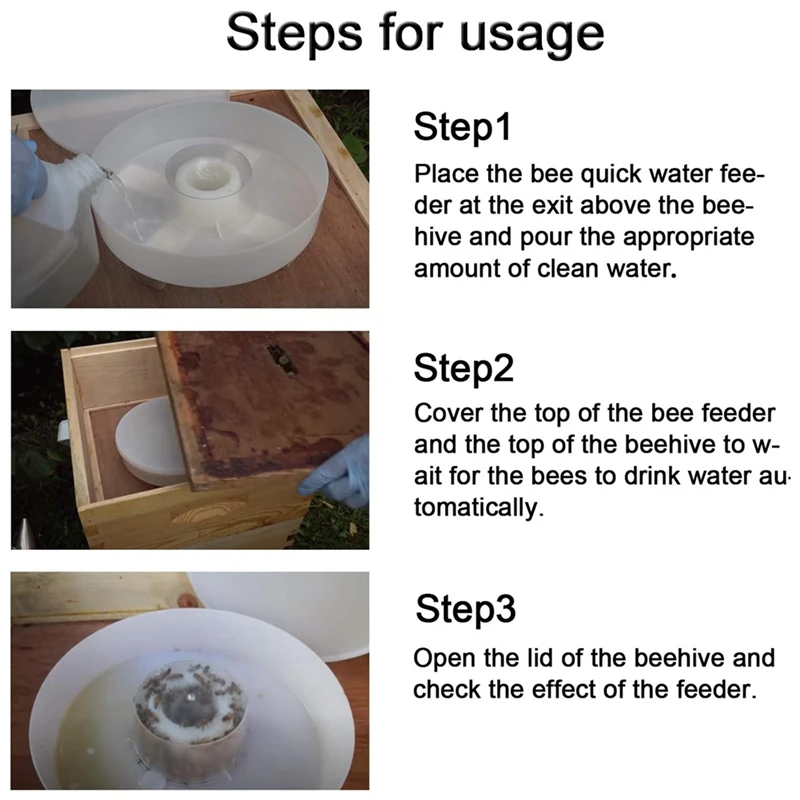 Steps for usage

Step1

Place the bee quick water feeder at the exit above the beehive and pour the appropriate amount of clean water.

Step2

Cover the top of the bee feeder and the top of the beehive to wait for the bees to drink water automatically.

Step3

Open the lid of the beehive and check the effect of the feeder.