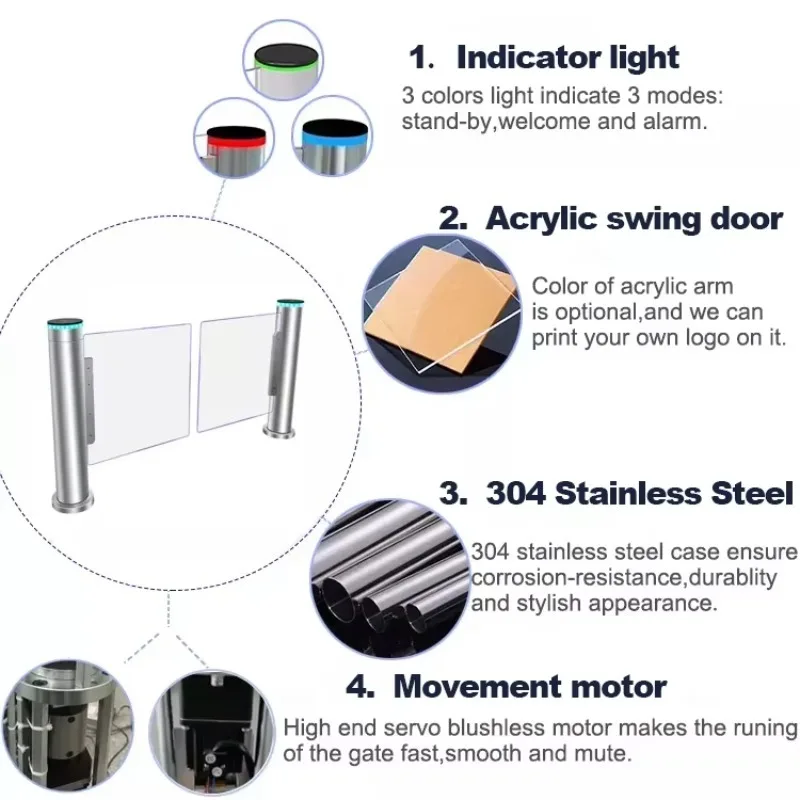 1. Indicator light
3 colors light indicate 3 modes: stand-by,welcome and alarm.

2. Acrylic swing door
Color of acrylic arm is optional,and we can print your own logo on it.

3. 304 Stainless Steel
304 stainless steel case ensure corrosion-resistance,durablity and stylish appearance.

4. Movement motor
High end servo blushless motor makes the runing of the gate fast,smooth and mute.