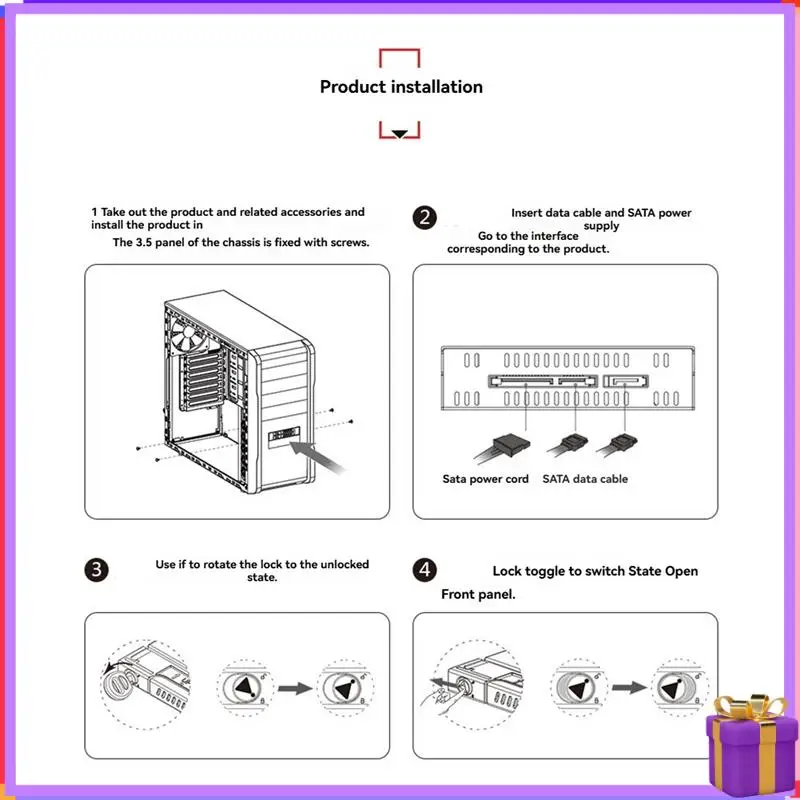 Product installation

1 Take out the product and related accessories and install the product in

The 3.5 panel of the chassis is fixed with screws.

2 Insert data cable and SATA power supply

Go to the interface corresponding to the product.

Sata power cord SATA data cable

3 Use if to rotate the lock to the unlocked state.

4 Lock toggle to switch State Open

Front panel.