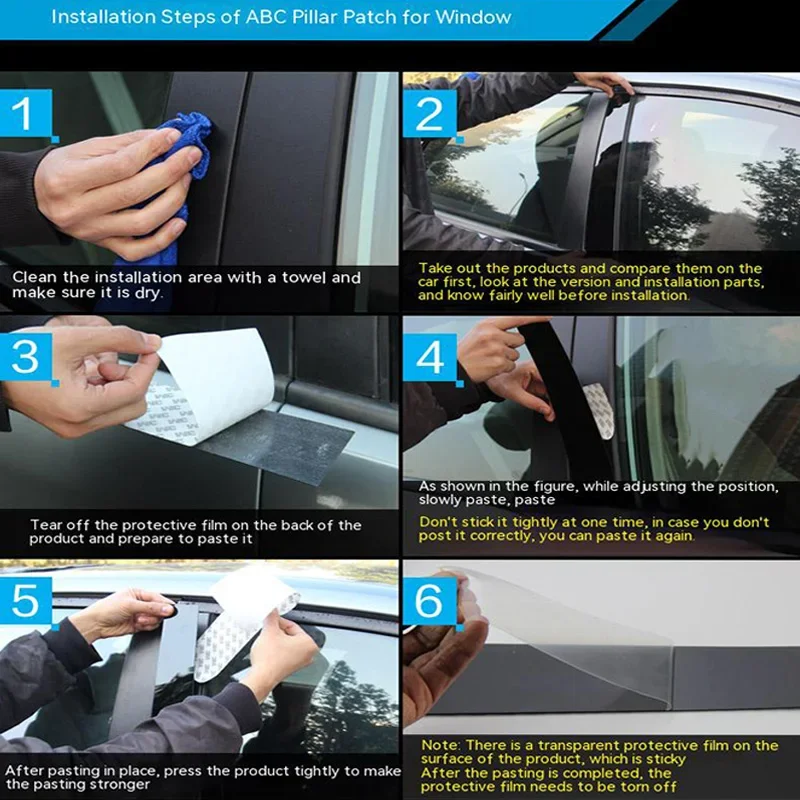 Installation Steps of ABC Pillar Patch for Window

1

Clean the installation area with a towel and make sure it is dry.

2

Take out the products and compare them on the car first, look at the version and installation parts, and know fairly well before installation.

3

Tear off the protective film on the back of the product and prepare to paste it

4

As shown in the figure, while adjusting the position, slowly paste, paste

Don't stick it tightly at one time, in case you don't post it correctly, you can paste it again.

5

After pasting in place, press the product tightly to make the pasting stronger

6

Note: There is a transparent protective film on the surface of the product, which is sticky
After the pasting is completed, the protective film needs to be torn off