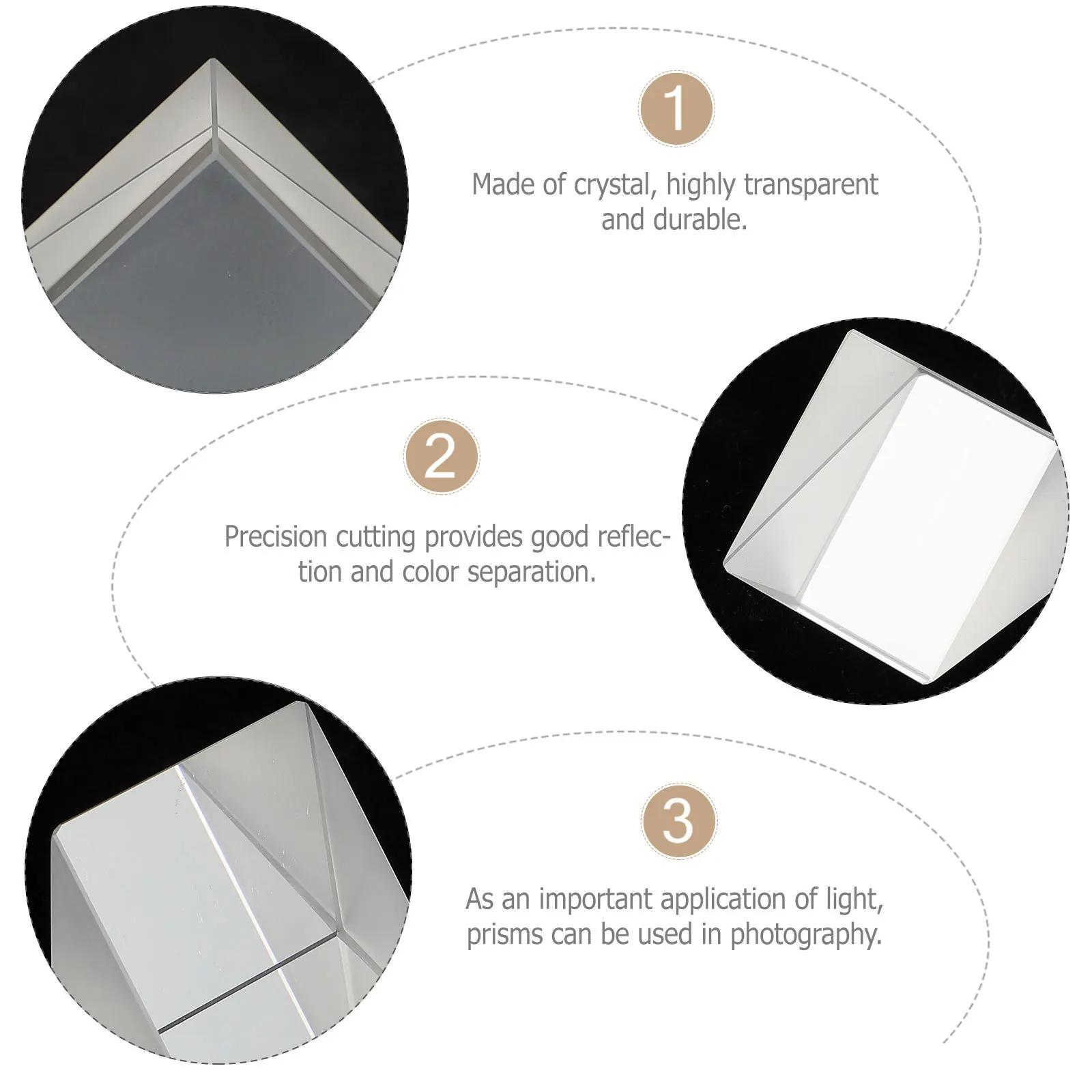 1

Made of crystal, highly transparent and durable.

2

Precision cutting provides good reflection and color separation.

3

As an important application of light, prisms can be used in photography.