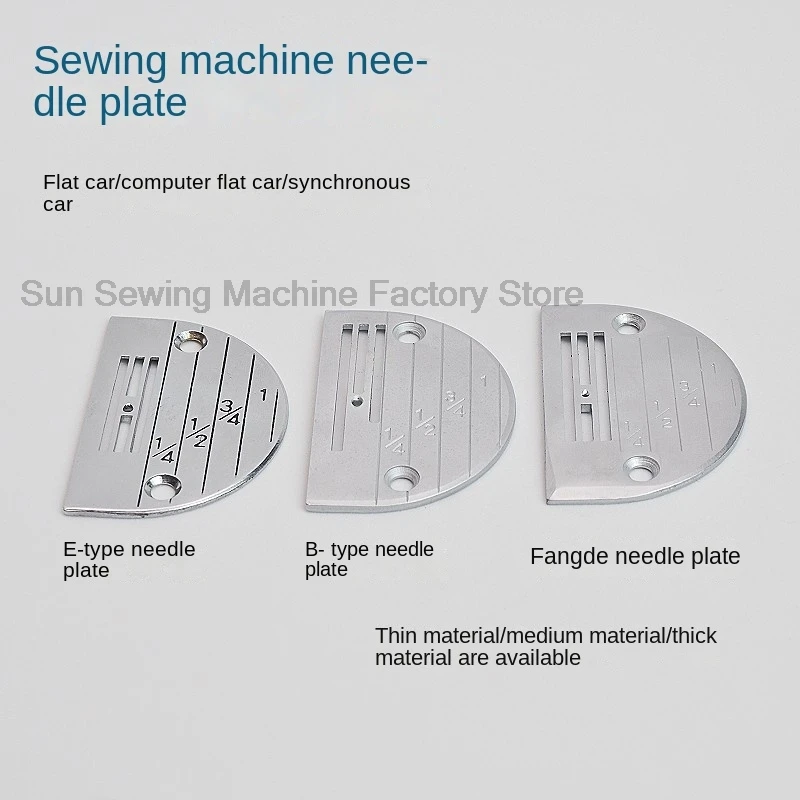 Sewing machine needle plate

Flat car/computer flat car/synchronous car

Sun Sewing Machine Factory Store

$\frac{1}{4}$ $\frac{1}{2}$ $\frac{3}{4}$ 1

$\frac{1}{4}$ $\frac{1}{2}$ $\frac{3}{4}$ 1

$\frac{1}{4}$ $\frac{1}{2}$ $\frac{3}{4}$ 1

E-type needle plate

B- type needle plate

Fangde needle plate

Thin material/medium material/thick material are available