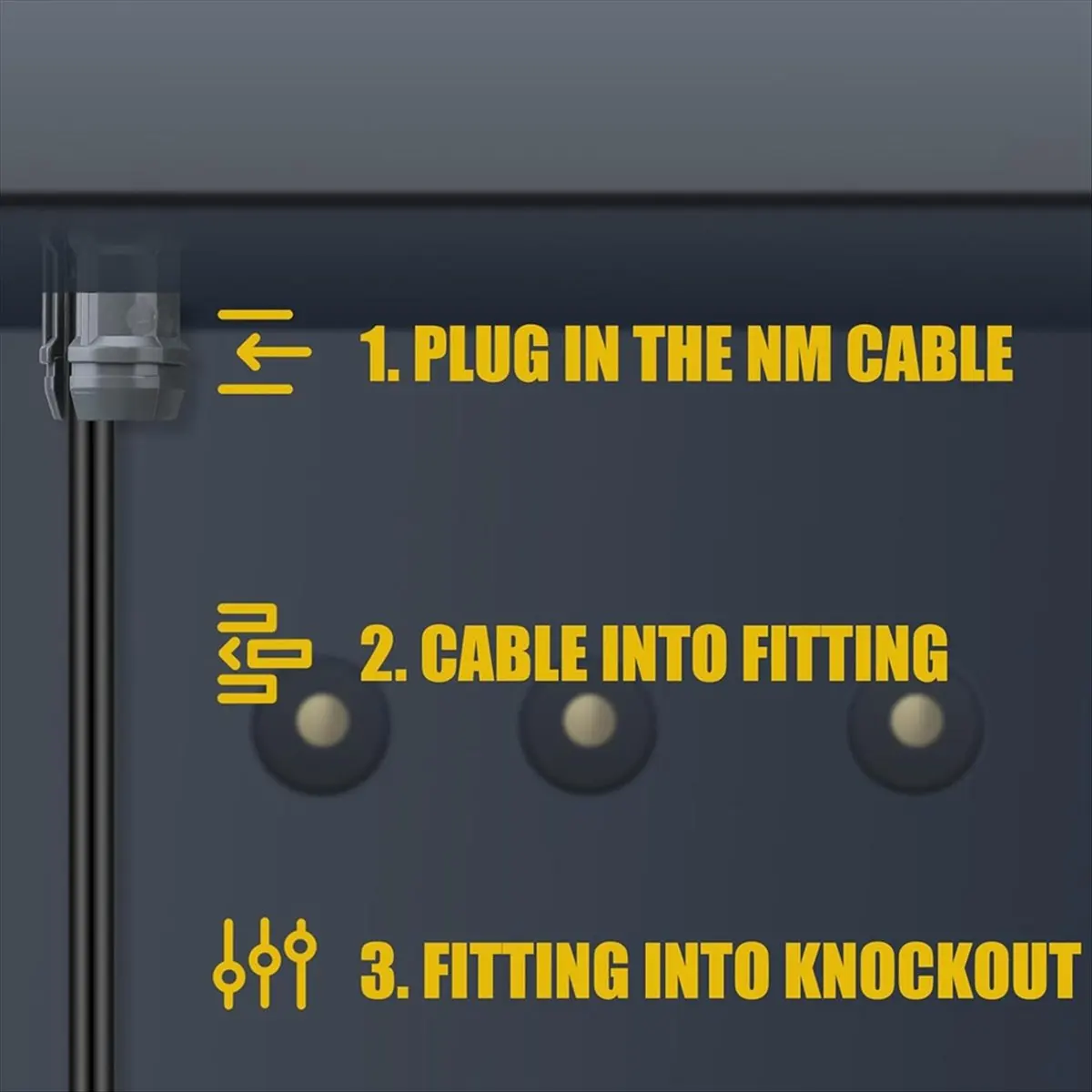 1. PLUG IN THE NM CABLE

2. CABLE INTO FITTING

3. FITTING INTO KNOCKOUT