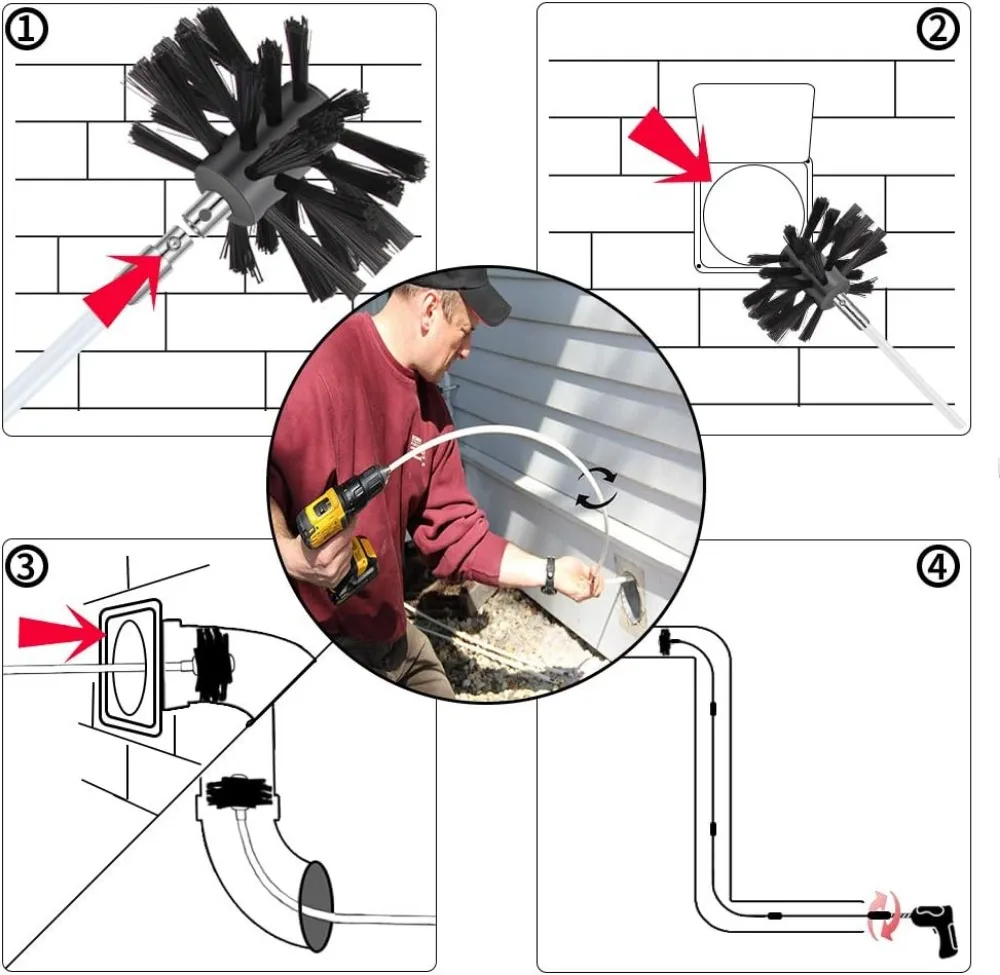 ①
②
③
④