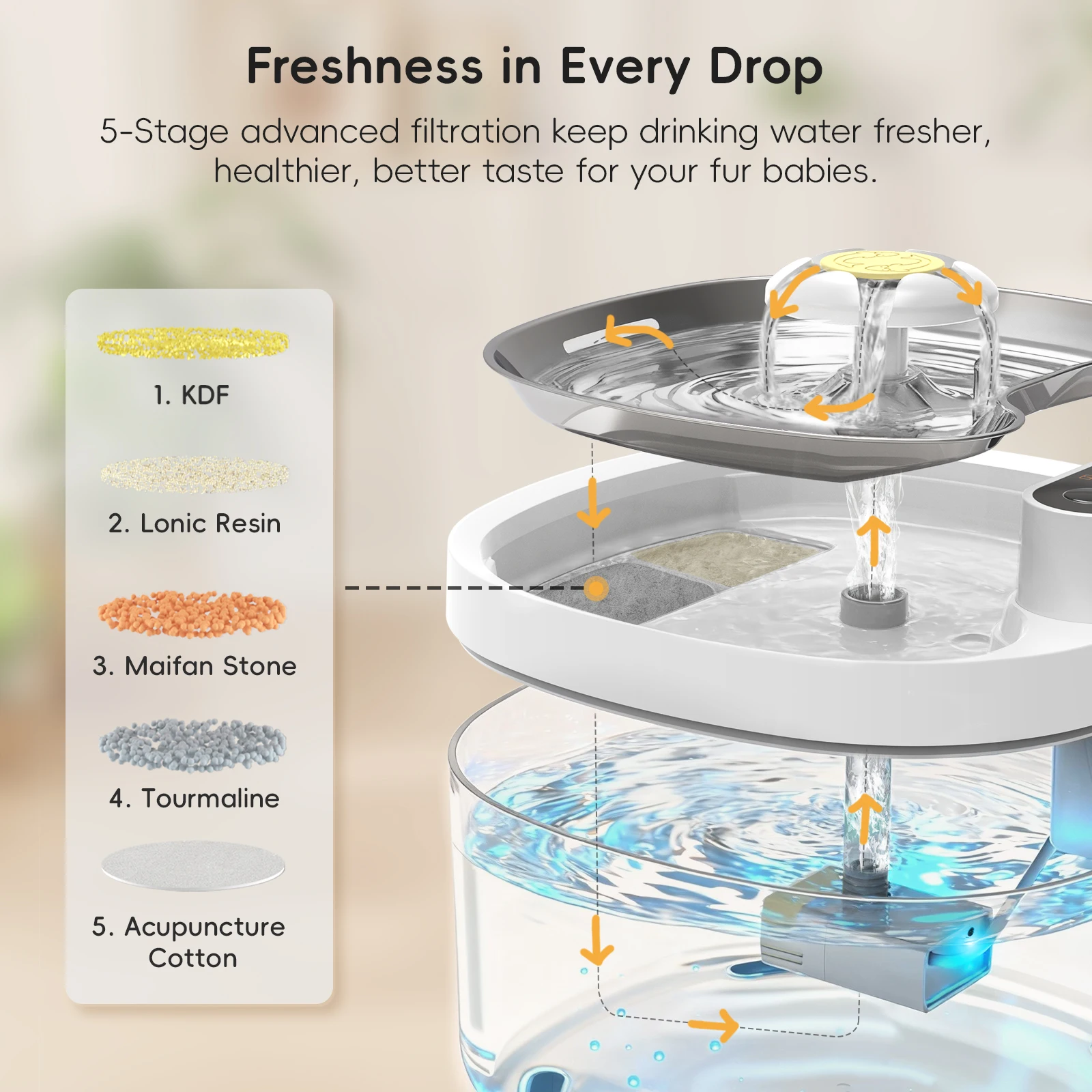 Freshness in Every Drop

5-Stage advanced filtration keep drinking water fresher, healthier, better taste for your fur babies.

1. KDF

2. Lonic Resin

3. Maifan Stone

4. Tourmaline

5. Acupuncture Cotton