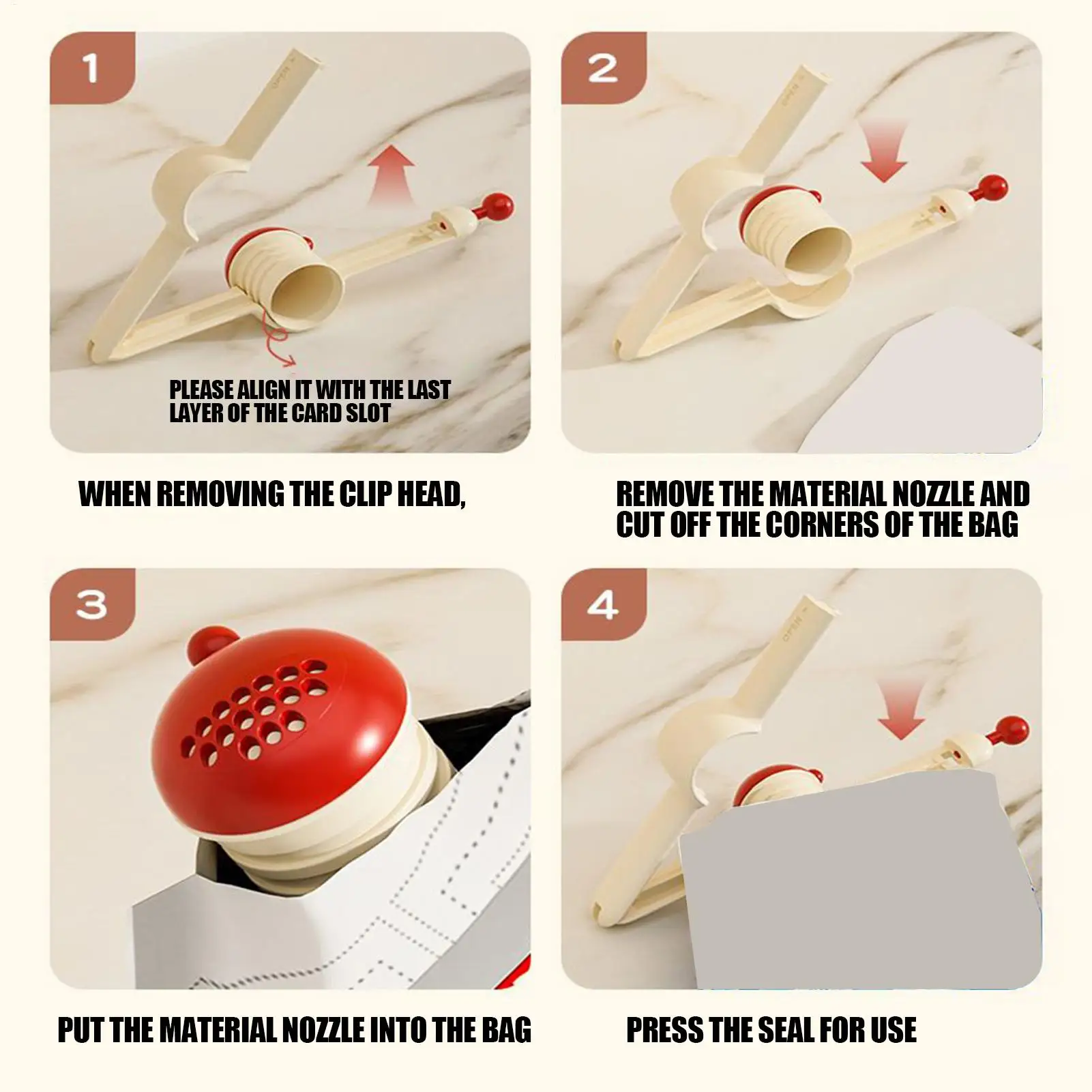 1

PLEASE ALIGN IT WITH THE LAST LAYER OF THE CARD SLOT

WHEN REMOVING THE CLIP HEAD,

2

REMOVE THE MATERIAL NOZZLE AND CUT OFF THE CORNERS OF THE BAG

3

PUT THE MATERIAL NOZZLE INTO THE BAG

4

PRESS THE SEAL FOR USE