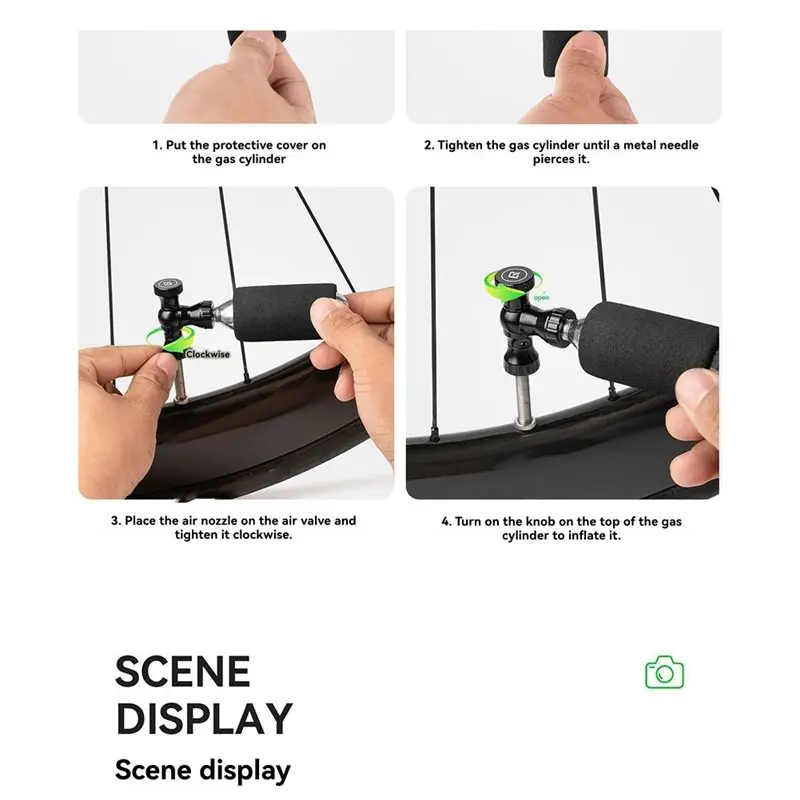 1. Put the protective cover on the gas cylinder

2. Tighten the gas cylinder until a metal needle pierces it.

Clockwise

open

3. Place the air nozzle on the air valve and tighten it clockwise.

4. Turn on the knob on the top of the gas cylinder to inflate it.

SCENE DISPLAY

Scene display