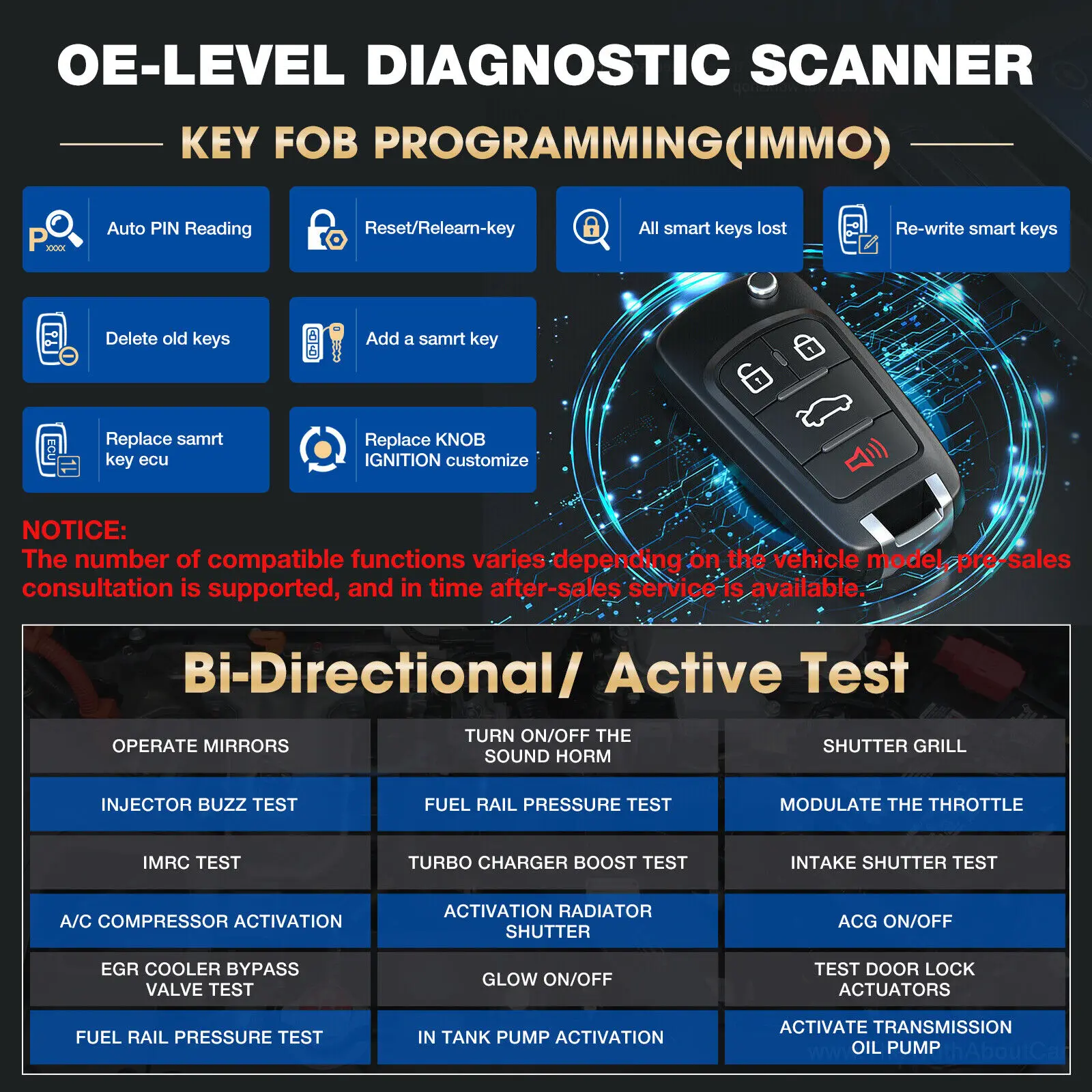 OE-LEVEL DIAGNOSTIC SCANNER

KEY FOB PROGRAMMING(IMMO)

Auto PIN Reading

Reset/Relearn-key

All smart keys lost

Re-write smart keys

Delete old keys

Add a samrt key

Replace samrt key ecu

Replace KNOB IGNITION customize

NOTICE:
The number of compatible functions varies depending on the vehicle model, pre-sales consultation is supported, and in time after-sales service is available.

Bi-Directional/ Active Test

| OPERATE MIRRORS | TURN ON/OFF THE SOUND HORM | SHUTTER GRILL |
|---|---|---|
| INJECTOR BUZZ TEST | FUEL RAIL PRESSURE TEST | MODULATE THE THROTTLE |
| IMRC TEST | TURBO CHARGER BOOST TEST | INTAKE SHUTTER TEST |
| A/C COMPRESSOR ACTIVATION | ACTIVATION RADIATOR SHUTTER | ACG ON/OFF |
| EGR COOLER BYPASS VALVE TEST | GLOW ON/OFF | TEST DOOR LOCK ACTUATORS |
| FUEL RAIL PRESSURE TEST | IN TANK PUMP ACTIVATION | ACTIVATE TRANSMISSION OIL PUMP |