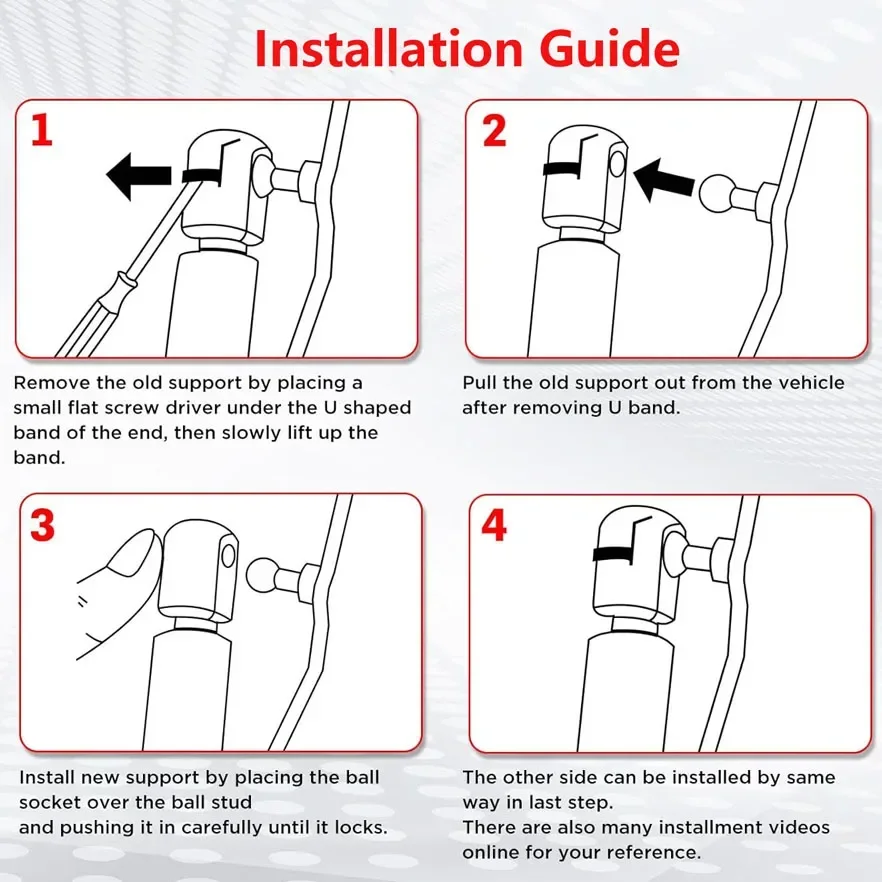 Installation Guide

1

Remove the old support by placing a small flat screw driver under the U shaped band of the end, then slowly lift up the band.

2

Pull the old support out from the vehicle after removing U band.

3

Install new support by placing the ball socket over the ball stud
and pushing it in carefully until it locks.

4

The other side can be installed by same way in last step.
There are also many installment videos online for your reference.