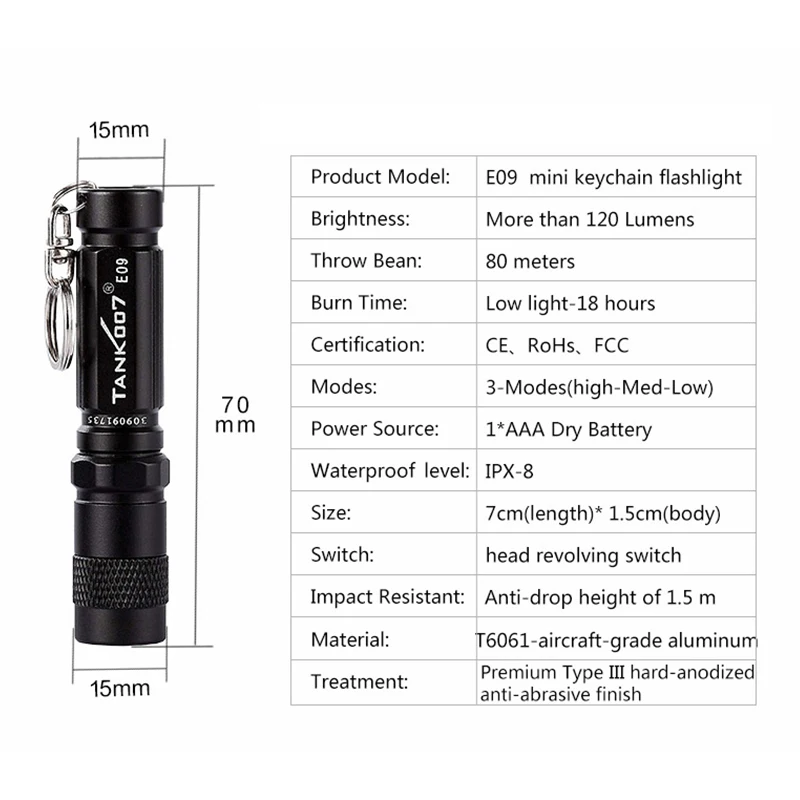 15mm

TANK007®
E09
309091735

70 mm

15mm

| Product Model: | E09 mini keychain flashlight |
|---|---|
| Brightness: | More than 120 Lumens |
| Throw Bean: | 80 meters |
| Burn Time: | Low light-18 hours |
| Certification: | CE、RoHs、FCC |
| Modes: | 3-Modes(high-Med-Low) |
| Power Source: | 1*AAA Dry Battery |
| Waterproof level: | IPX-8 |
| Size: | 7cm(length)* 1.5cm(body) |
| Switch: | head revolving switch |
| Impact Resistant: | Anti-drop height of 1.5 m |
| Material: | T6061-aircraft-grade aluminum |
| Treatment: | Premium Type III hard-anodized anti-abrasive finish |