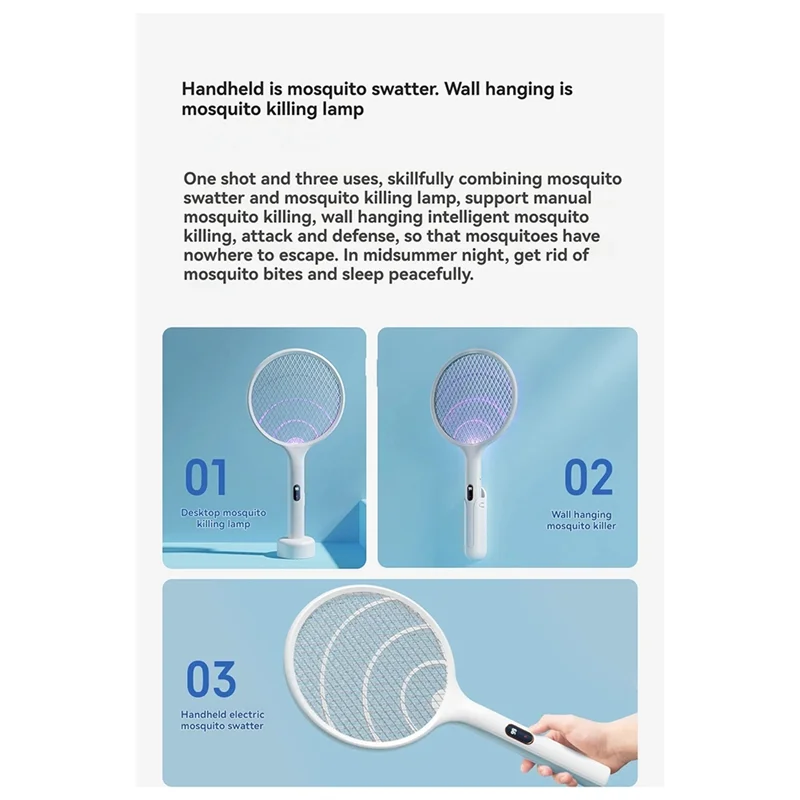 Handheld is mosquito swatter. Wall hanging is mosquito killing lamp

One shot and three uses, skillfully combining mosquito swatter and mosquito killing lamp, support manual mosquito killing, wall hanging intelligent mosquito killing, attack and defense, so that mosquitoes have nowhere to escape. In midsummer night, get rid of mosquito bites and sleep peacefully.

01
Desktop mosquito killing lamp

02
Wall hanging mosquito killer

03
Handheld electric mosquito swatter