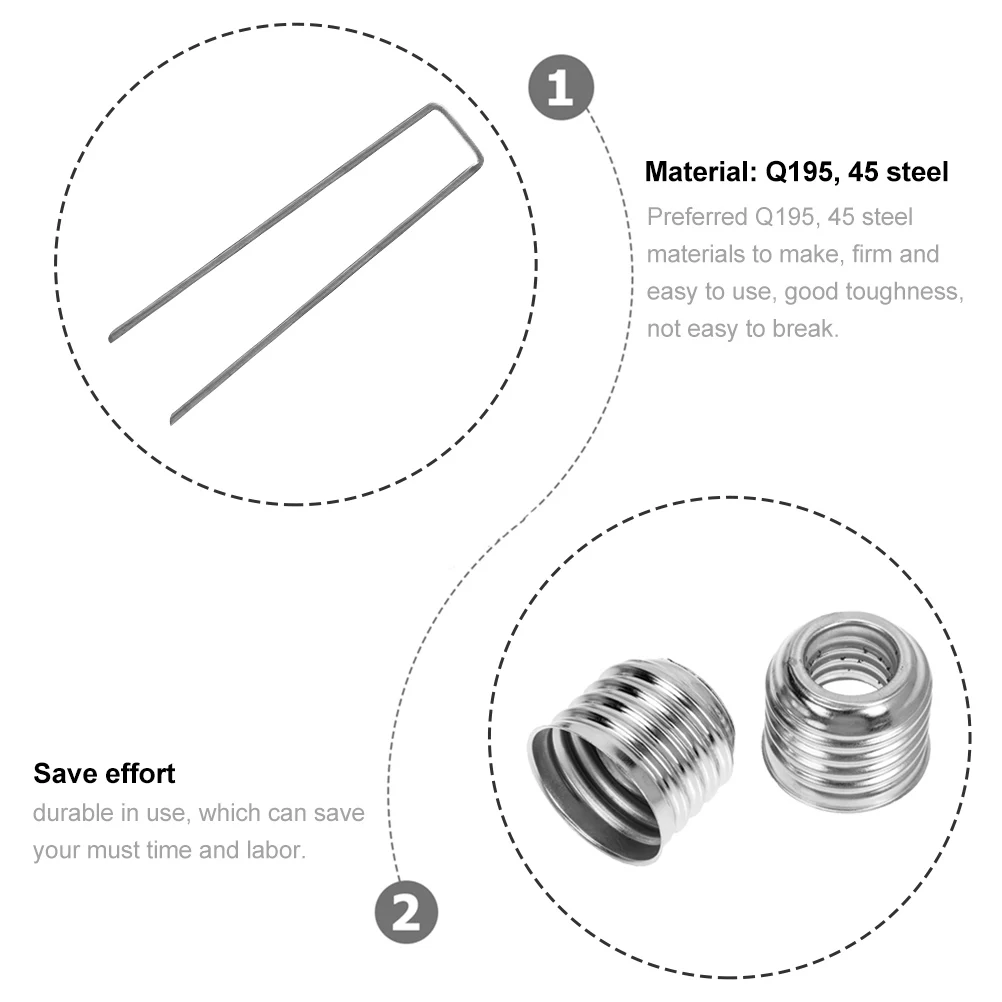 1

Material: Q195, 45 steel

Preferred Q195, 45 steel materials to make, firm and easy to use, good toughness, not easy to break.

Save effort

durable in use, which can save your must time and labor.

2