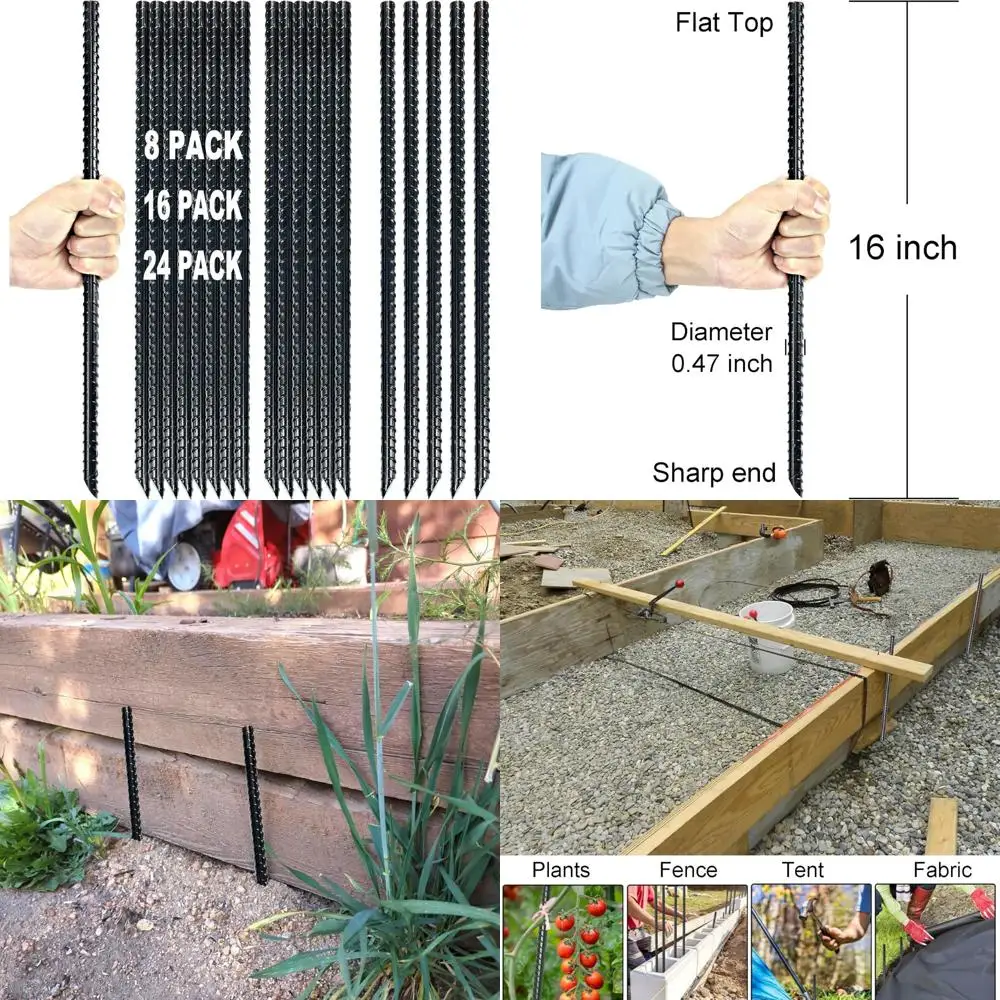 8 PACK
16 PACK
24 PACK

Flat Top

16 inch

Diameter
0.47 inch

Sharp end

Plants

Fence

Tent

Fabric