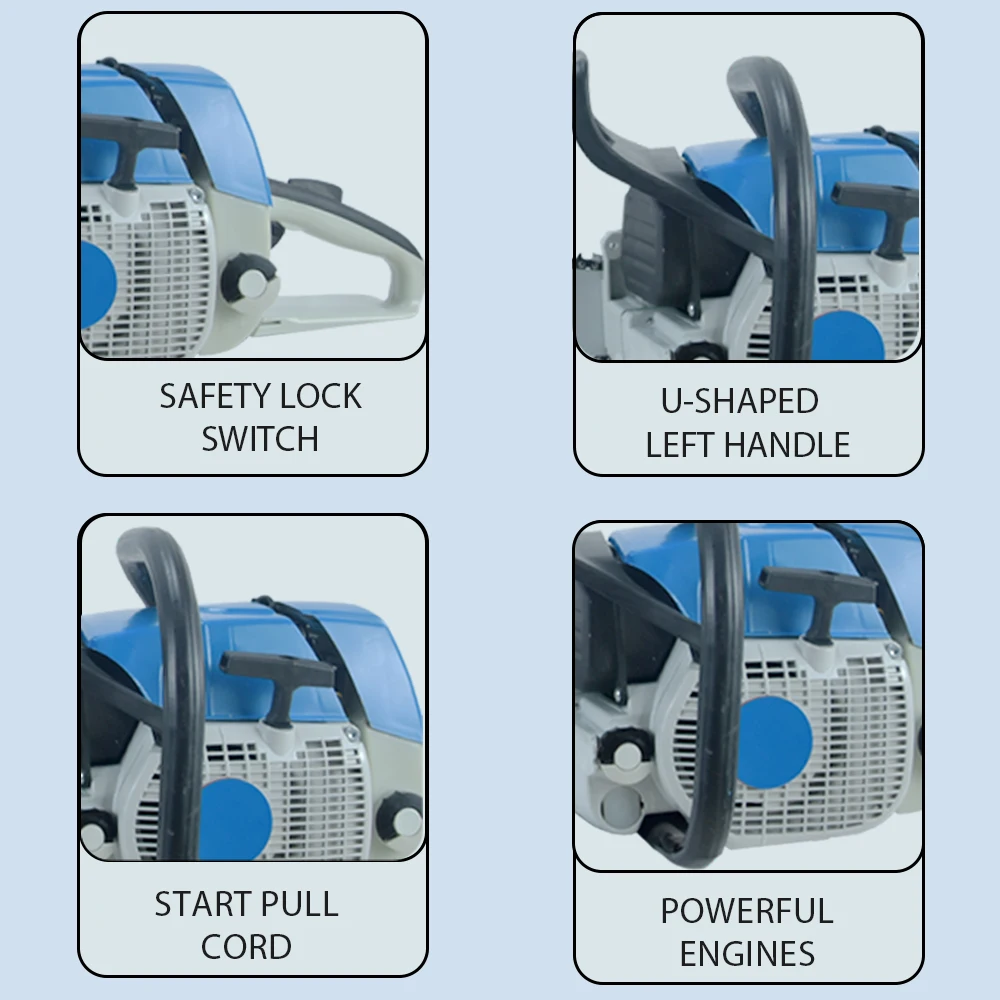 SAFETY LOCK SWITCH

U-SHAPED LEFT HANDLE

START PULL CORD

POWERFUL ENGINES