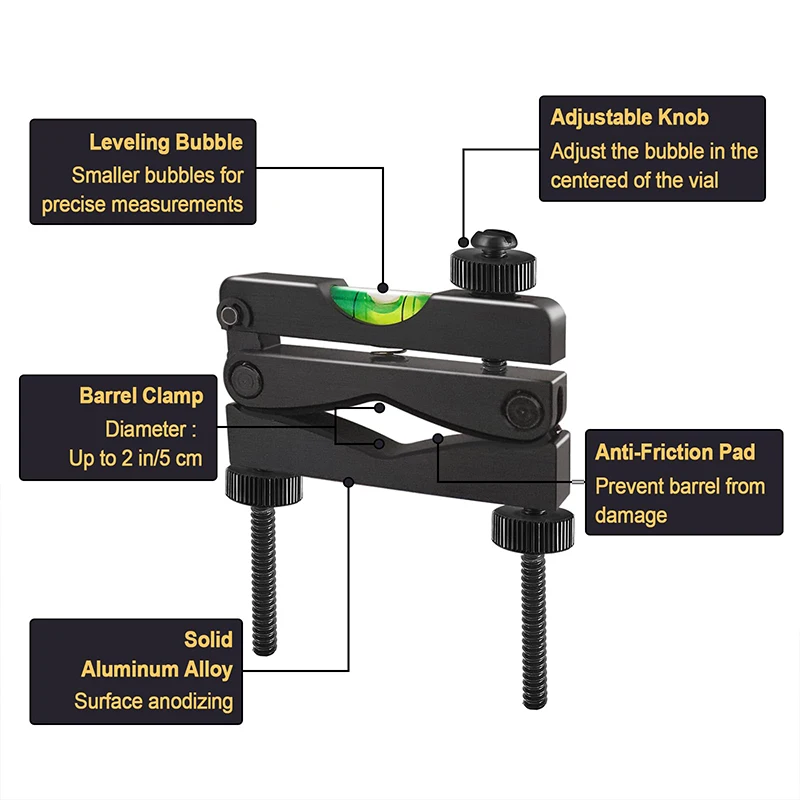 Leveling Bubble
Smaller bubbles for precise measurements

Adjustable Knob
Adjust the bubble in the centered of the vial

Barrel Clamp
Diameter :
Up to 2 in/5 cm

Anti-Friction Pad
Prevent barrel from damage

Solid
Aluminum Alloy
Surface anodizing