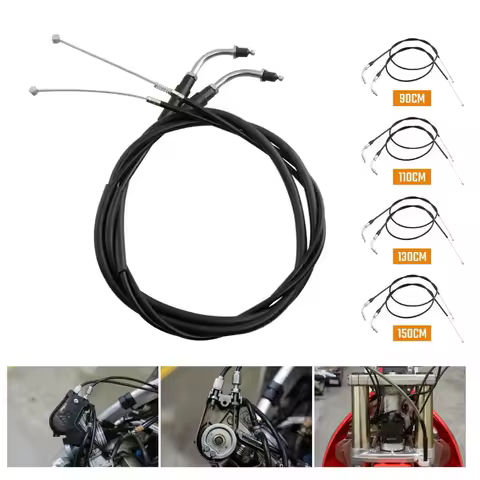 90CM

110CM

130CM

150CM