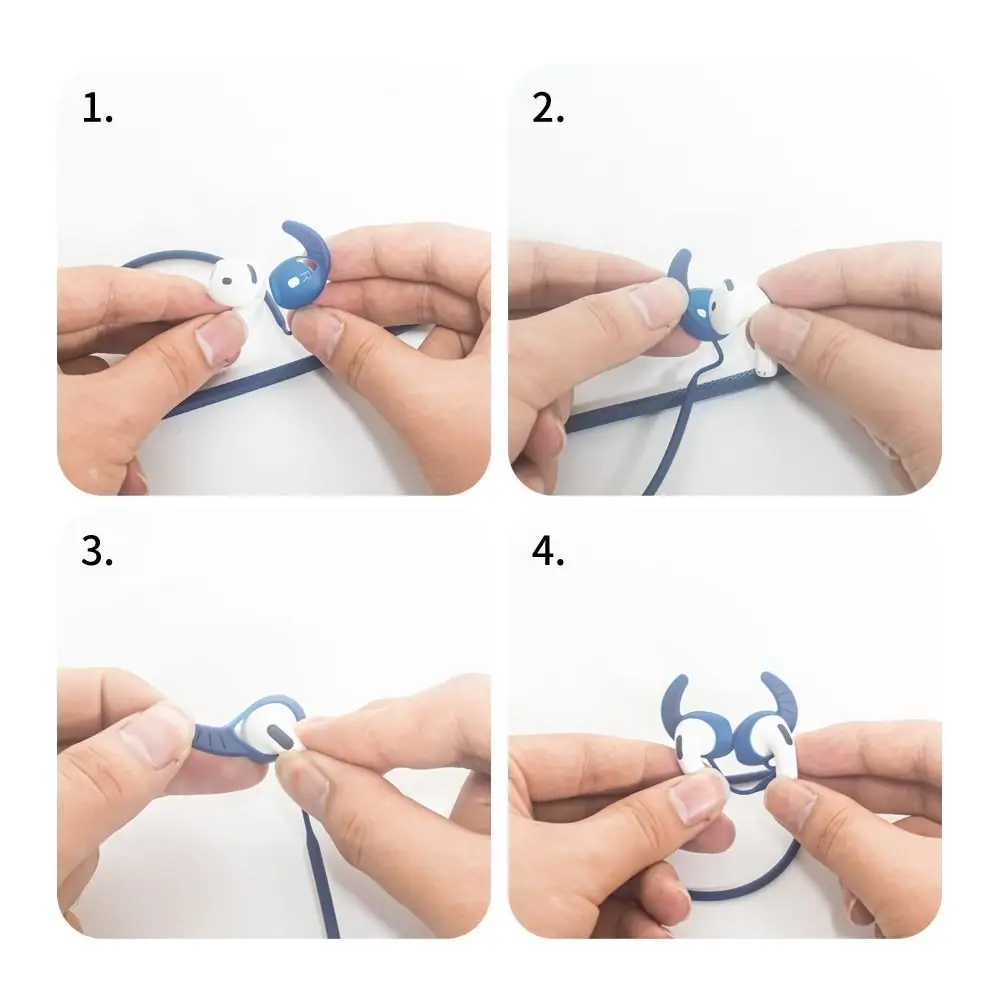 1.

2.

3.

4.