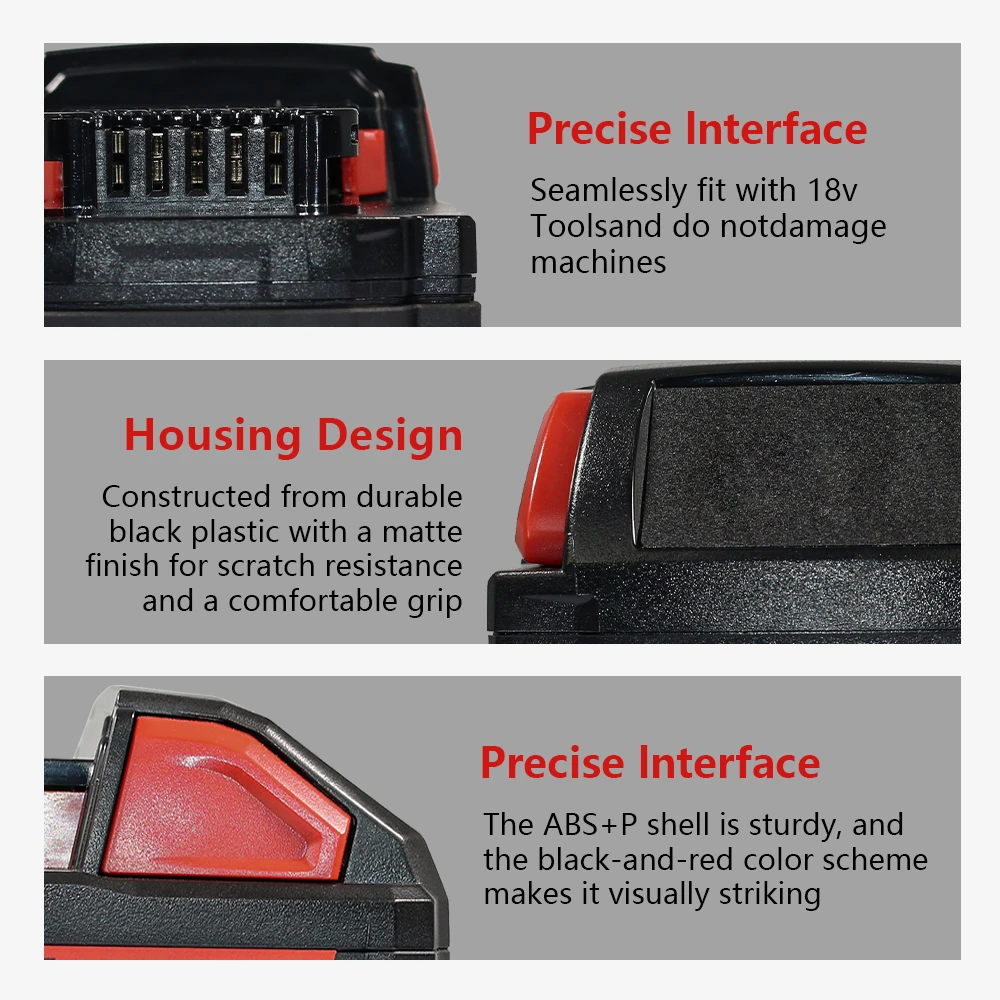 Precise Interface

Seamlessly fit with 18v Toolsand do notdamage machines

Housing Design

Constructed from durable black plastic with a matte finish for scratch resistance and a comfortable grip

Precise Interface

The ABS+P shell is sturdy, and the black-and-red color scheme makes it visually striking