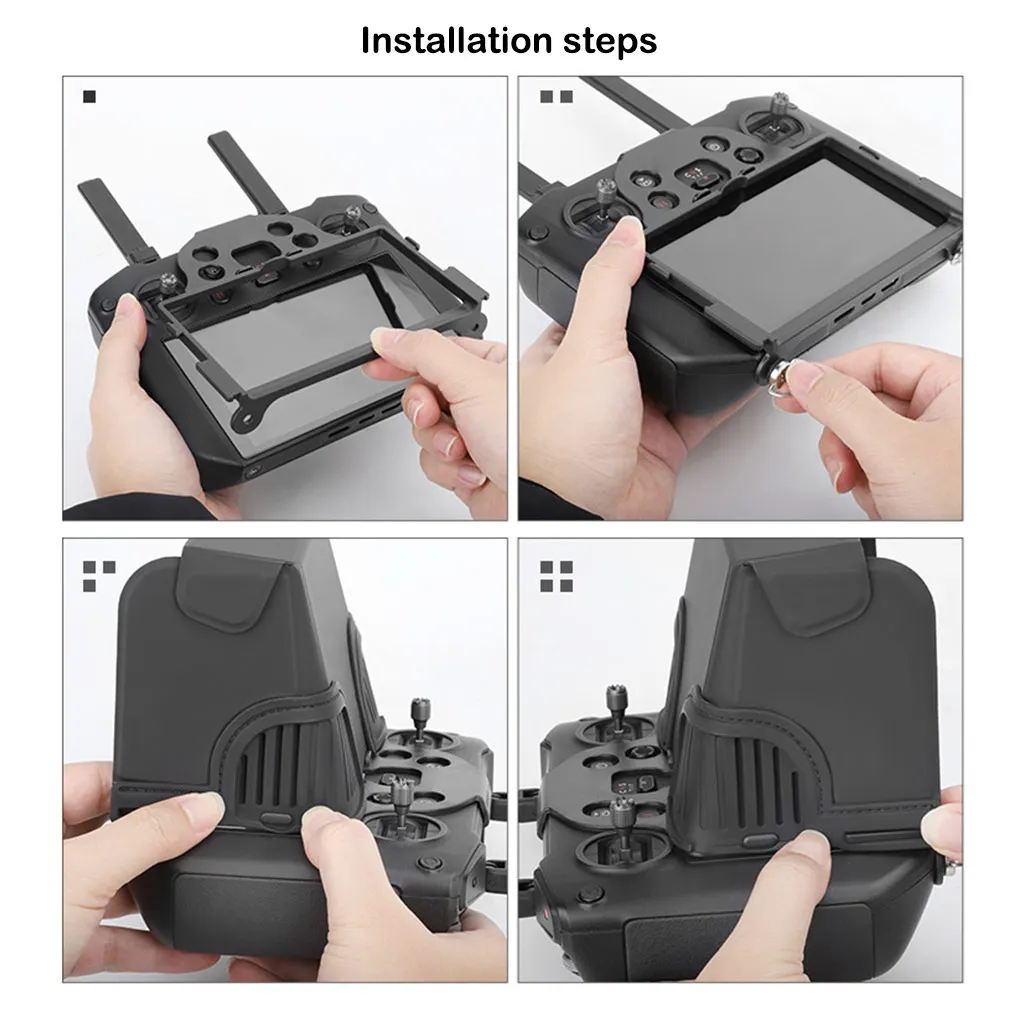 Installation steps