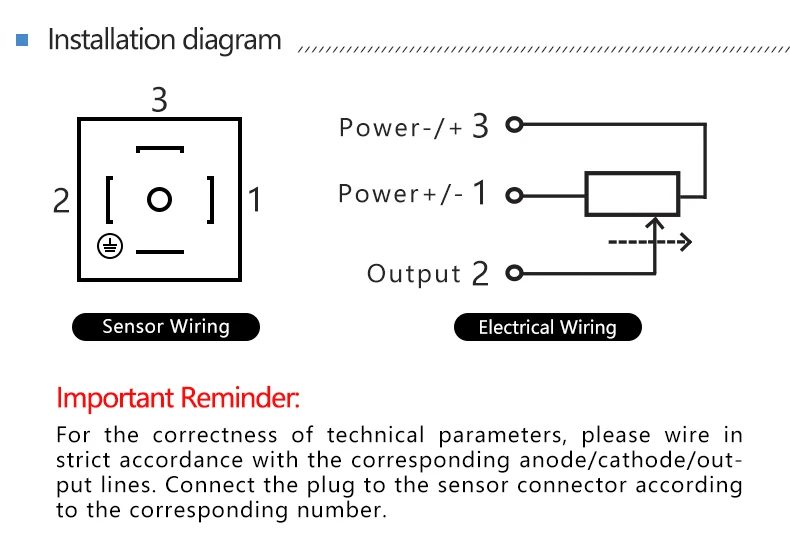 Installation diagram

3

2

1

Sensor Wiring

Power-/+ 3

Power+/- 1

Output 2

Electrical Wiring

Important Reminder:

For the correctness of technical parameters, please wire in strict accordance with the corresponding anode/cathode/output lines. Connect the plug to the sensor connector according to the corresponding number.