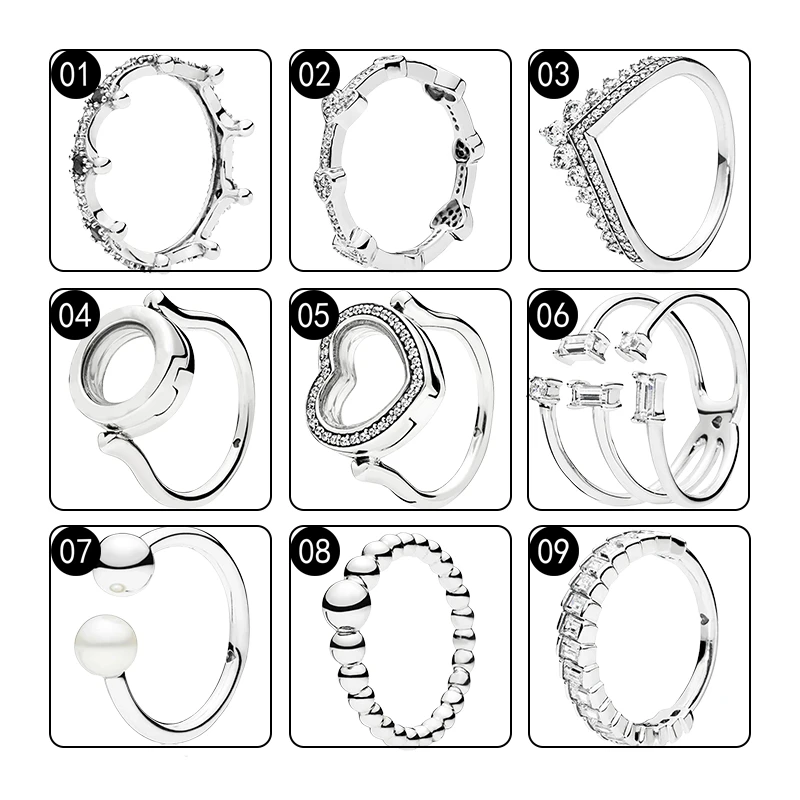 01
02
03
04
05
06
07
08
09