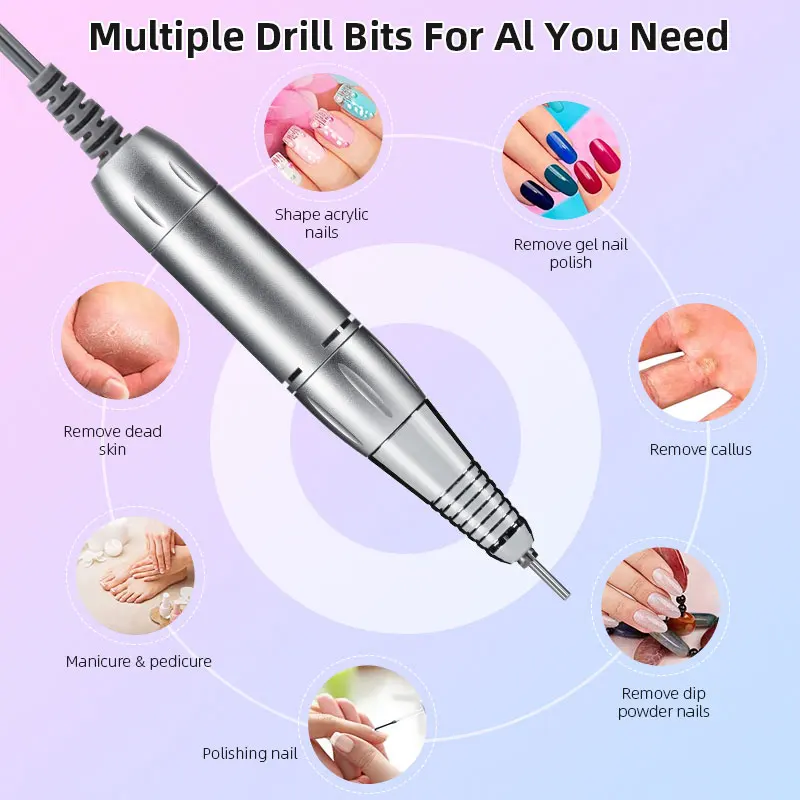 Multiple Drill Bits For Al You Need

Shape acrylic nails

Remove gel nail polish

Remove dead skin

Remove callus

Manicure & pedicure

Remove dip powder nails

Polishing nail