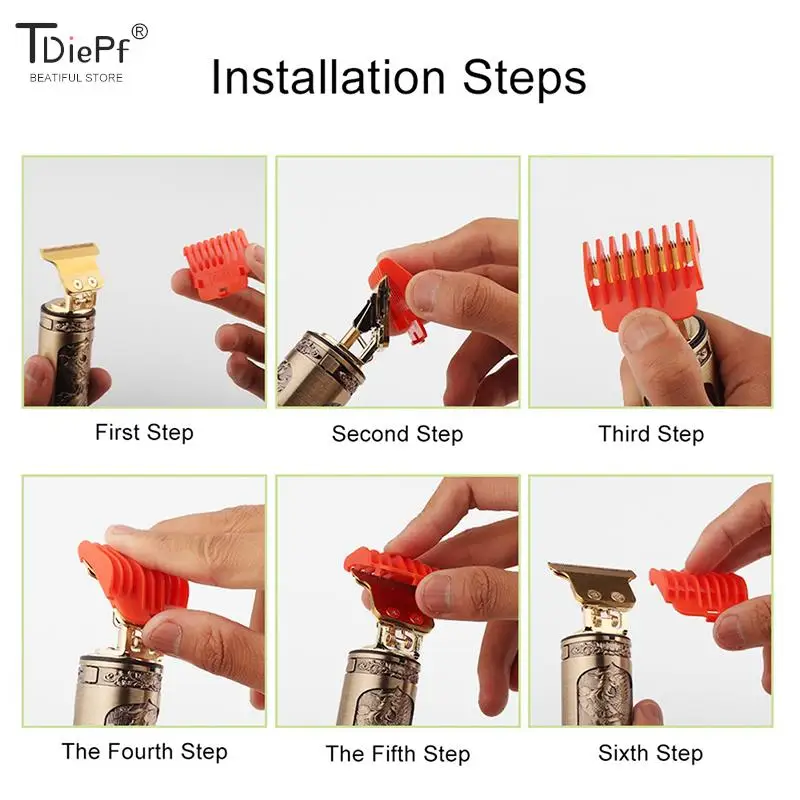 TDiePf®
BEATIFUL STORE

Installation Steps

First Step

Second Step

Third Step

The Fourth Step

The Fifth Step

Sixth Step