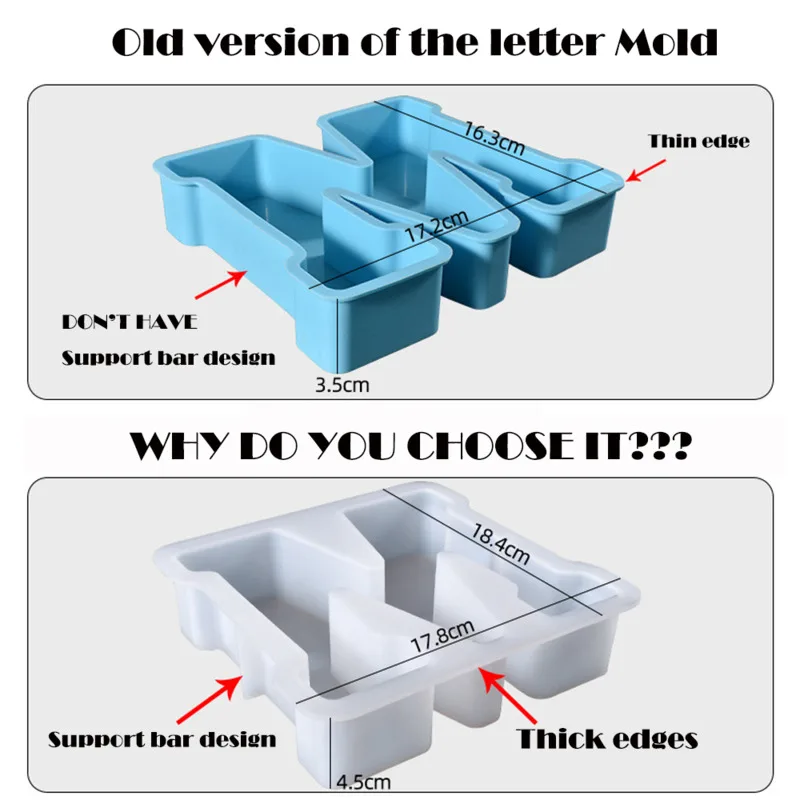 Old version of the letter Mold

16.3cm

Thin edge

17.2cm

DON'T HAVE

Support bar design

3.5cm

WHY DO YOU CHOOSE IT???

18.4cm

17.8cm

Support bar design

Thick edges

4.5cm