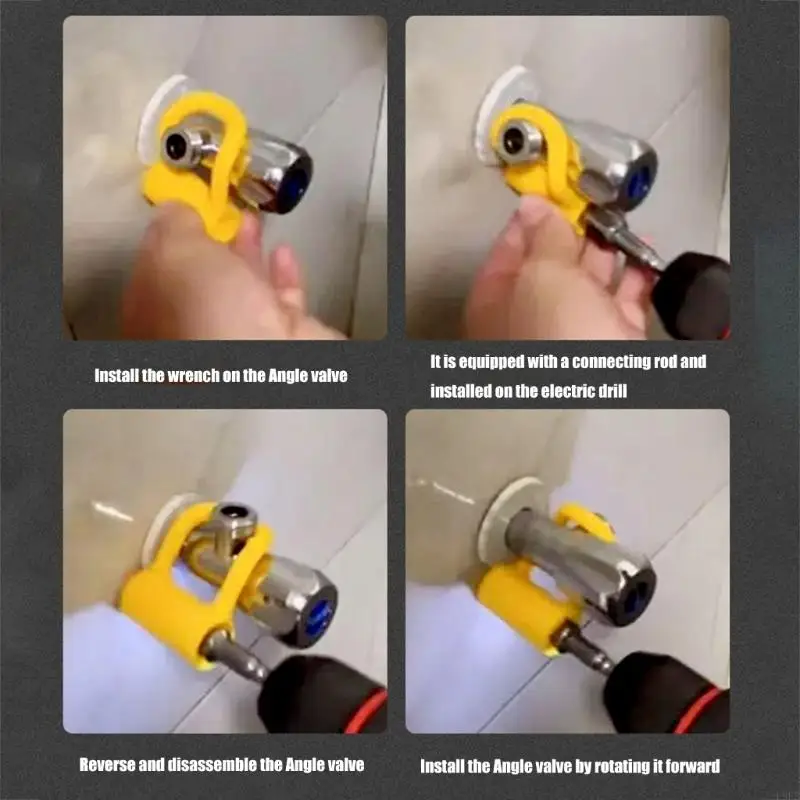 Install the wrench on the Angle valve

It is equipped with a connecting rod and installed on the electric drill

Reverse and disassemble the Angle valve

Install the Angle valve by rotating it forward