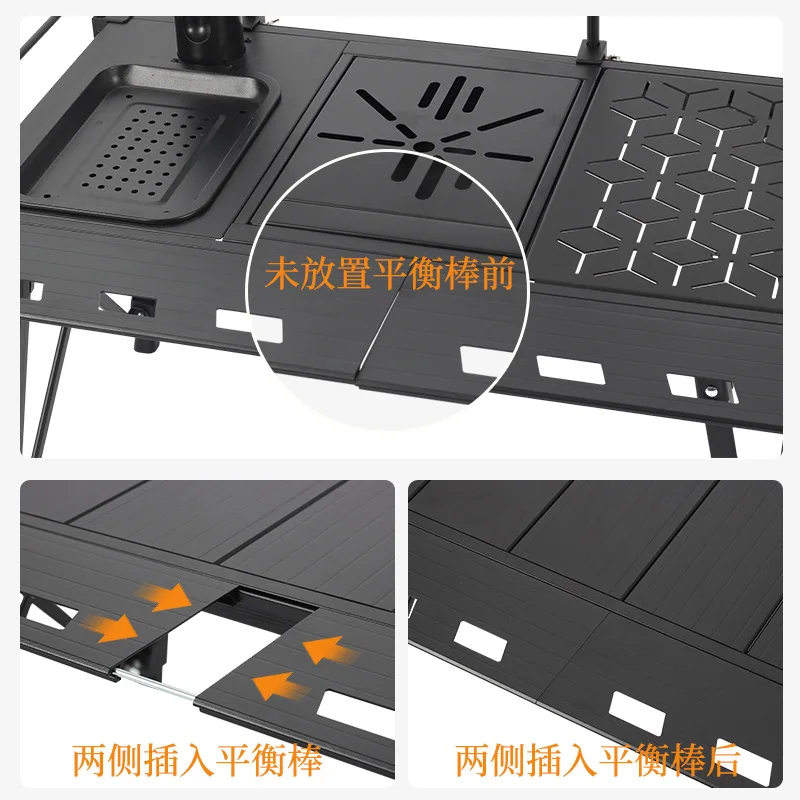 未放置平衡棒前

两侧插入平衡棒

两侧插入平衡棒后