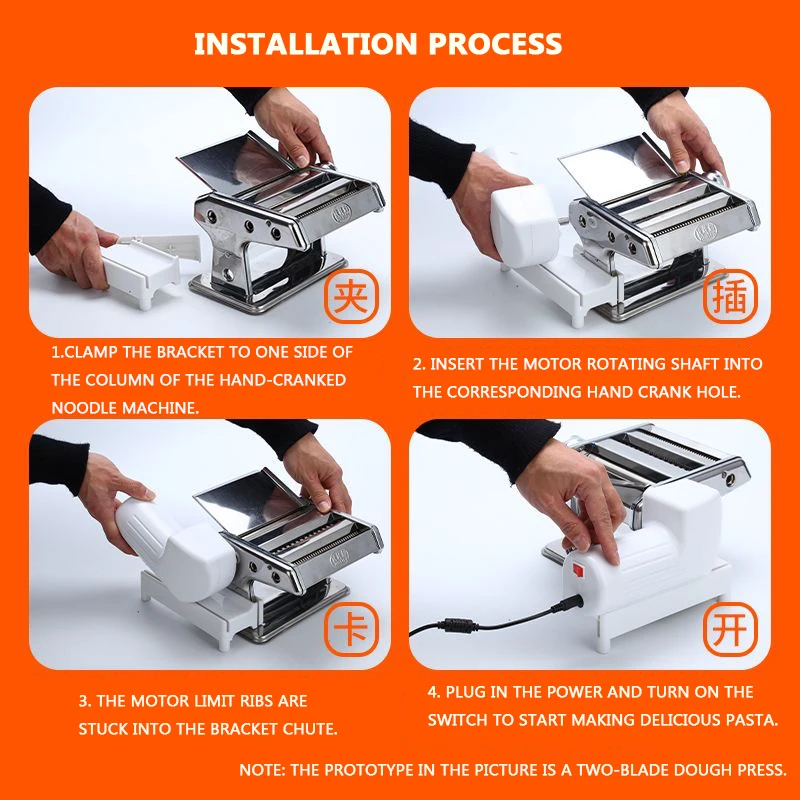 INSTALLATION PROCESS

夹

1.CLAMP THE BRACKET TO ONE SIDE OF THE COLUMN OF THE HAND-CRANKED NOODLE MACHINE.

插

2. INSERT THE MOTOR ROTATING SHAFT INTO THE CORRESPONDING HAND CRANK HOLE.

卡

3. THE MOTOR LIMIT RIBS ARE STUCK INTO THE BRACKET CHUTE.

开

4. PLUG IN THE POWER AND TURN ON THE SWITCH TO START MAKING DELICIOUS PASTA.

NOTE: THE PROTOTYPE IN THE PICTURE IS A TWO-BLADE DOUGH PRESS.