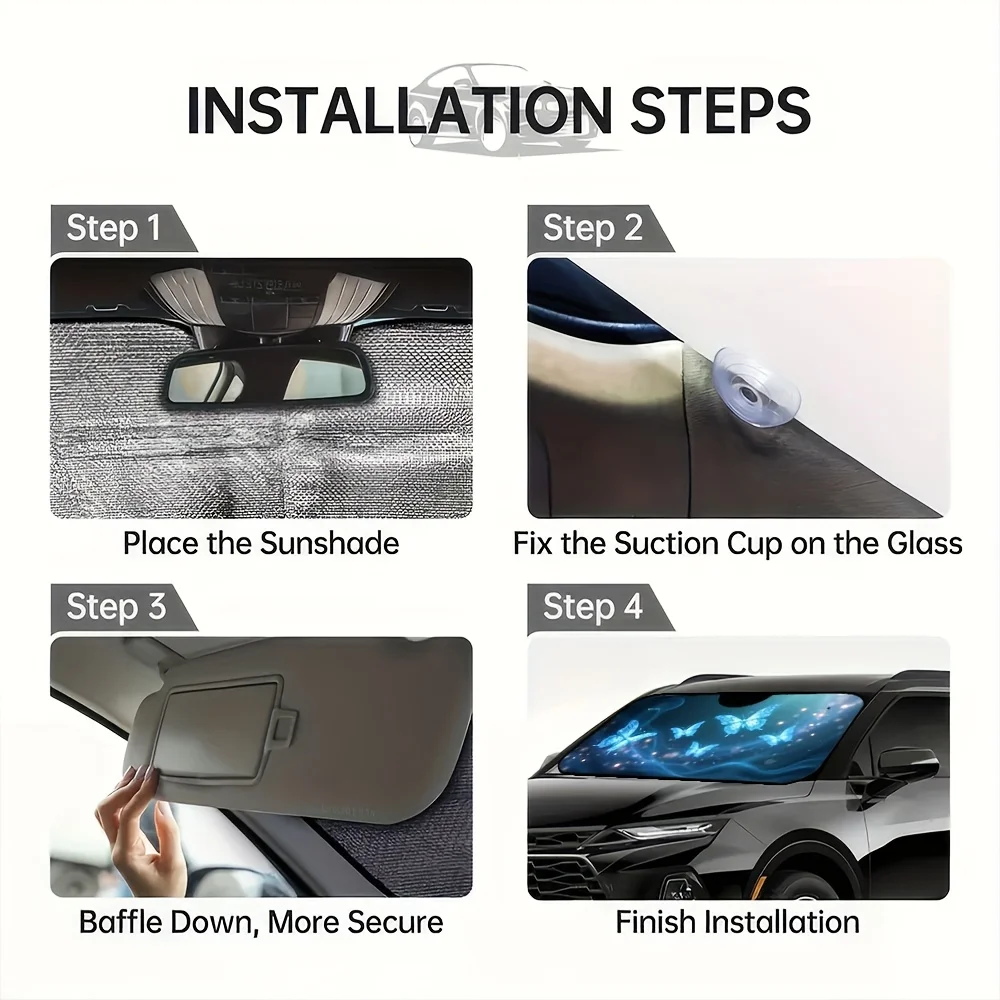 INSTALLATION STEPS

Step 1

Place the Sunshade

Step 2

Fix the Suction Cup on the Glass

Step 3

Baffle Down, More Secure

Step 4

Finish Installation