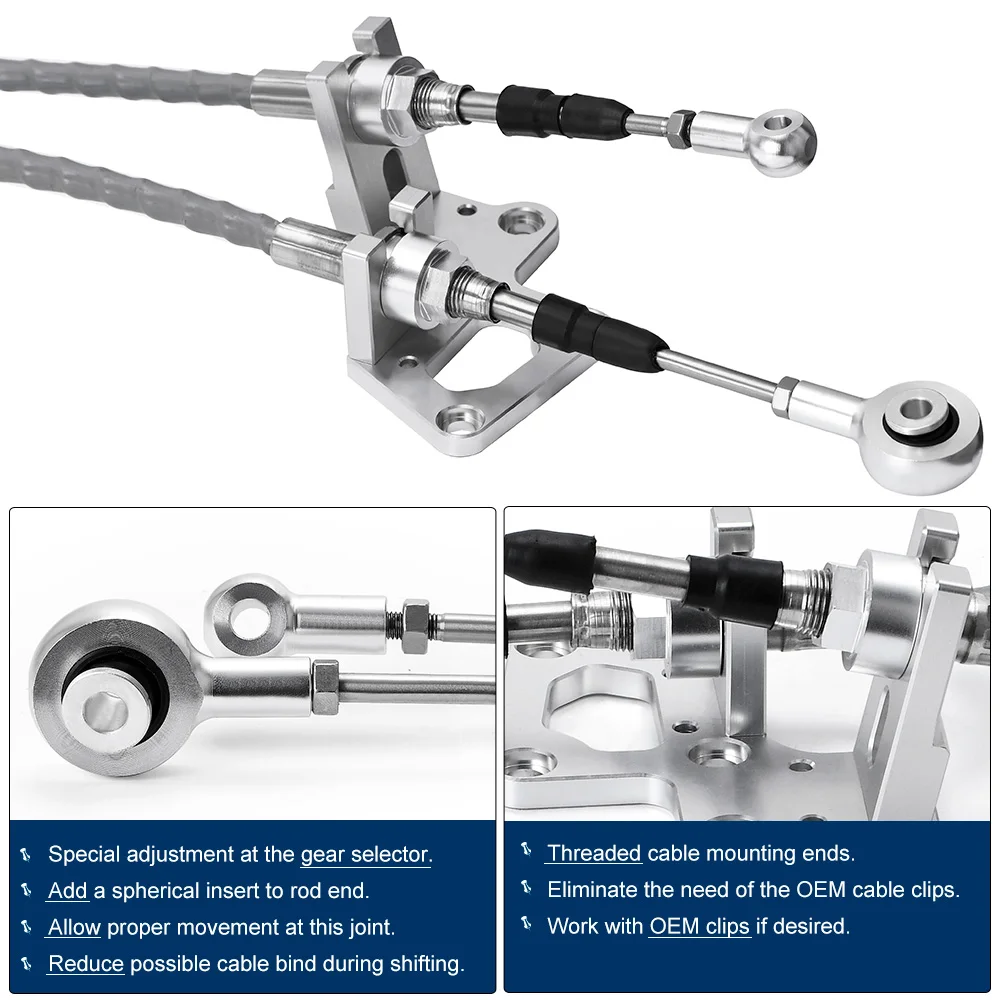 Special adjustment at the gear selector.
Add a spherical insert to rod end.
Allow proper movement at this joint.
Reduce possible cable bind during shifting.

Threaded cable mounting ends.
Eliminate the need of the OEM cable clips.
Work with OEM clips if desired.