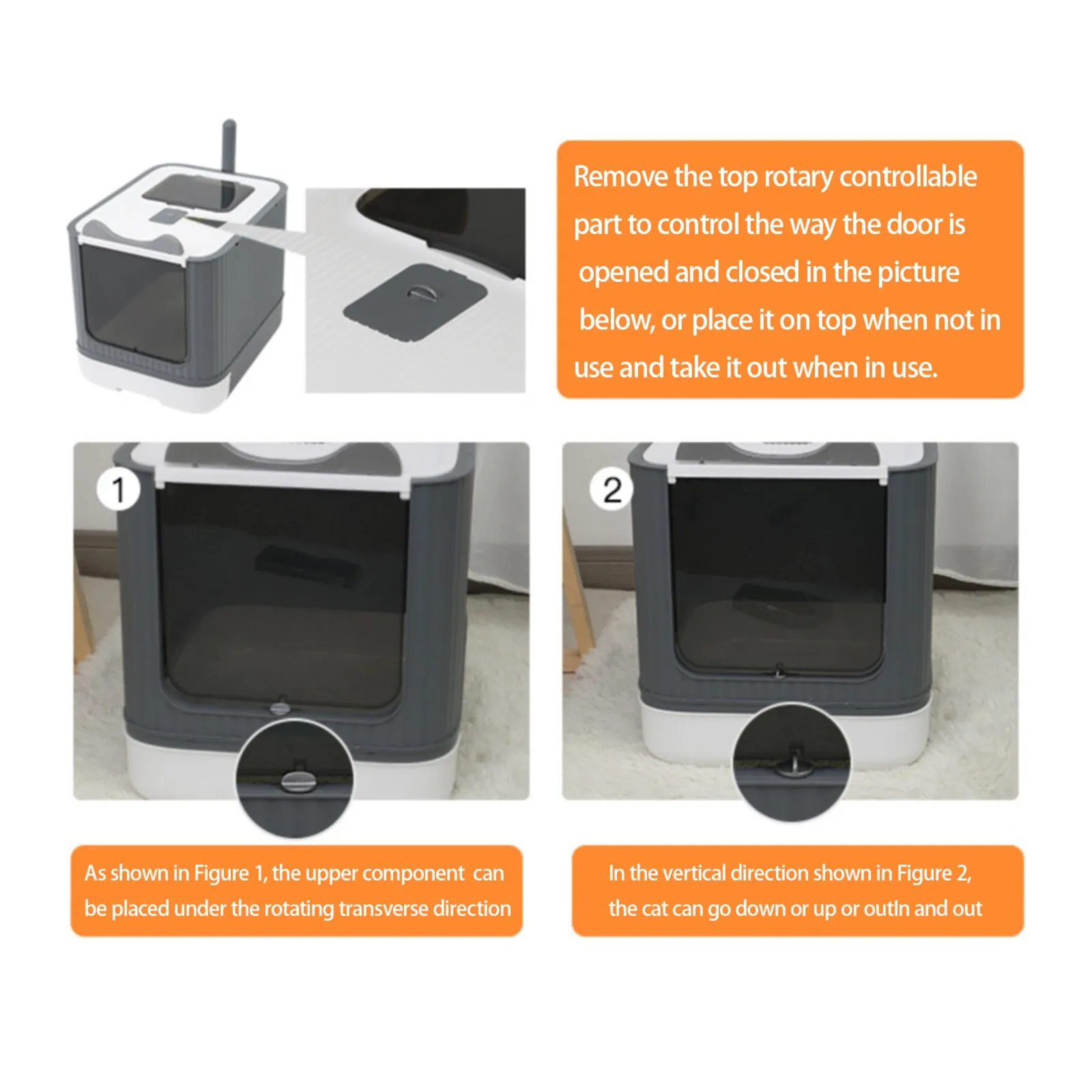 Remove the top rotary controllable part to control the way the door is opened and closed in the picture below, or place it on top when not in use and take it out when in use.

1

2

As shown in Figure 1, the upper component can be placed under the rotating transverse direction

In the vertical direction shown in Figure 2, the cat can go down or up or outIn and out