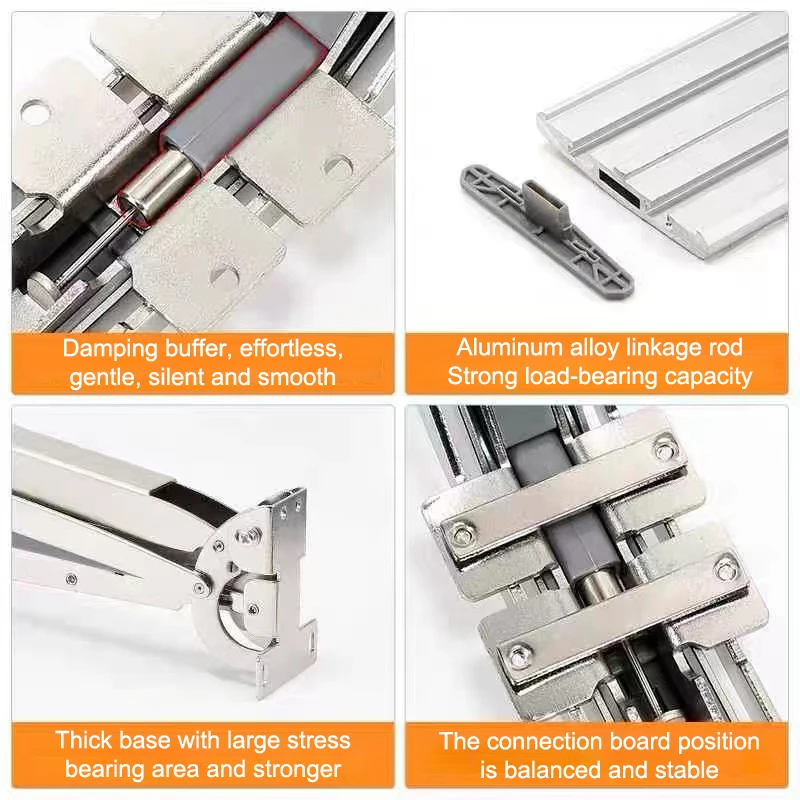 Damping buffer, effortless, gentle, silent and smooth

Aluminum alloy linkage rod
Strong load-bearing capacity

Thick base with large stress bearing area and stronger

The connection board position is balanced and stable