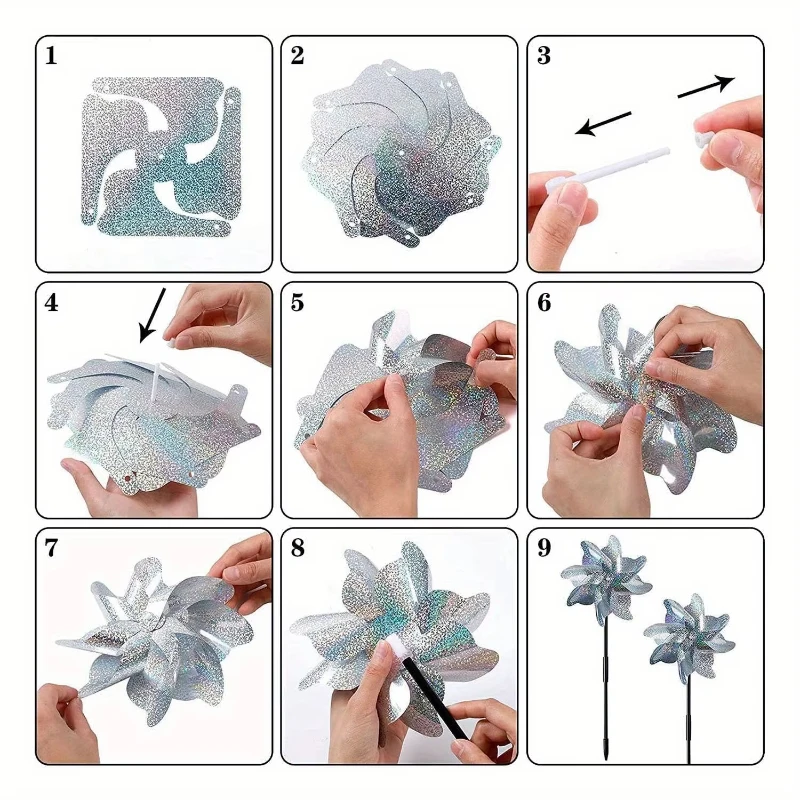 1

2

3

4

5

6

7

8

9