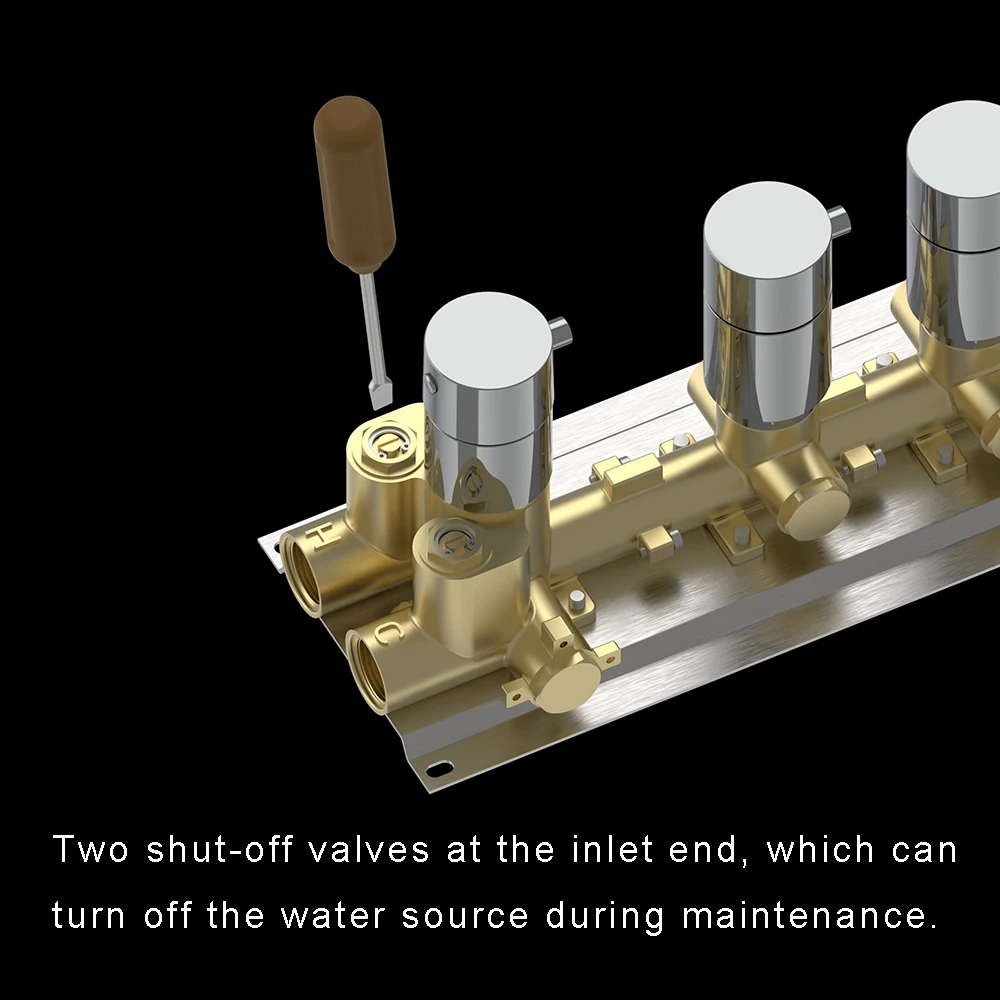 H

C

Two shut-off valves at the inlet end, which can turn off the water source during maintenance.