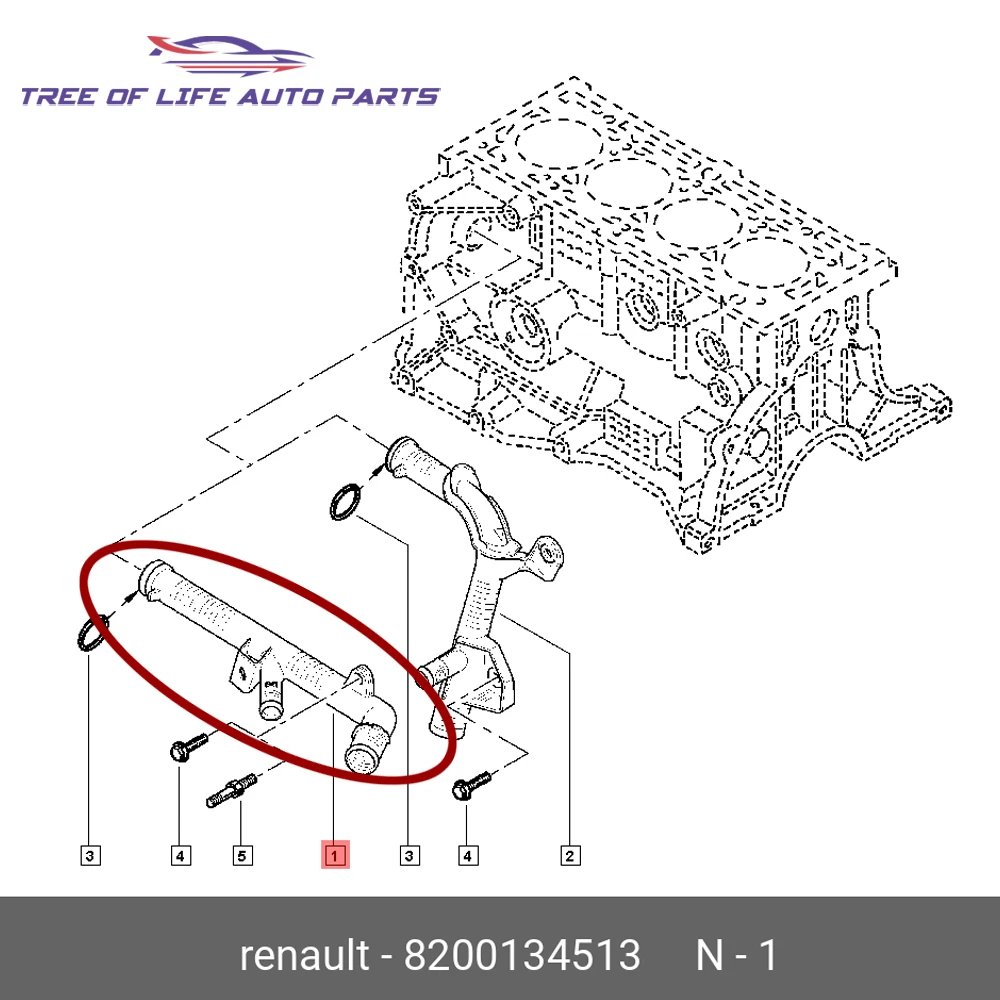 TREE OF LIFE AUTO PARTS

3 4 5 1 3 4 2

renault - 8200134513 N - 1