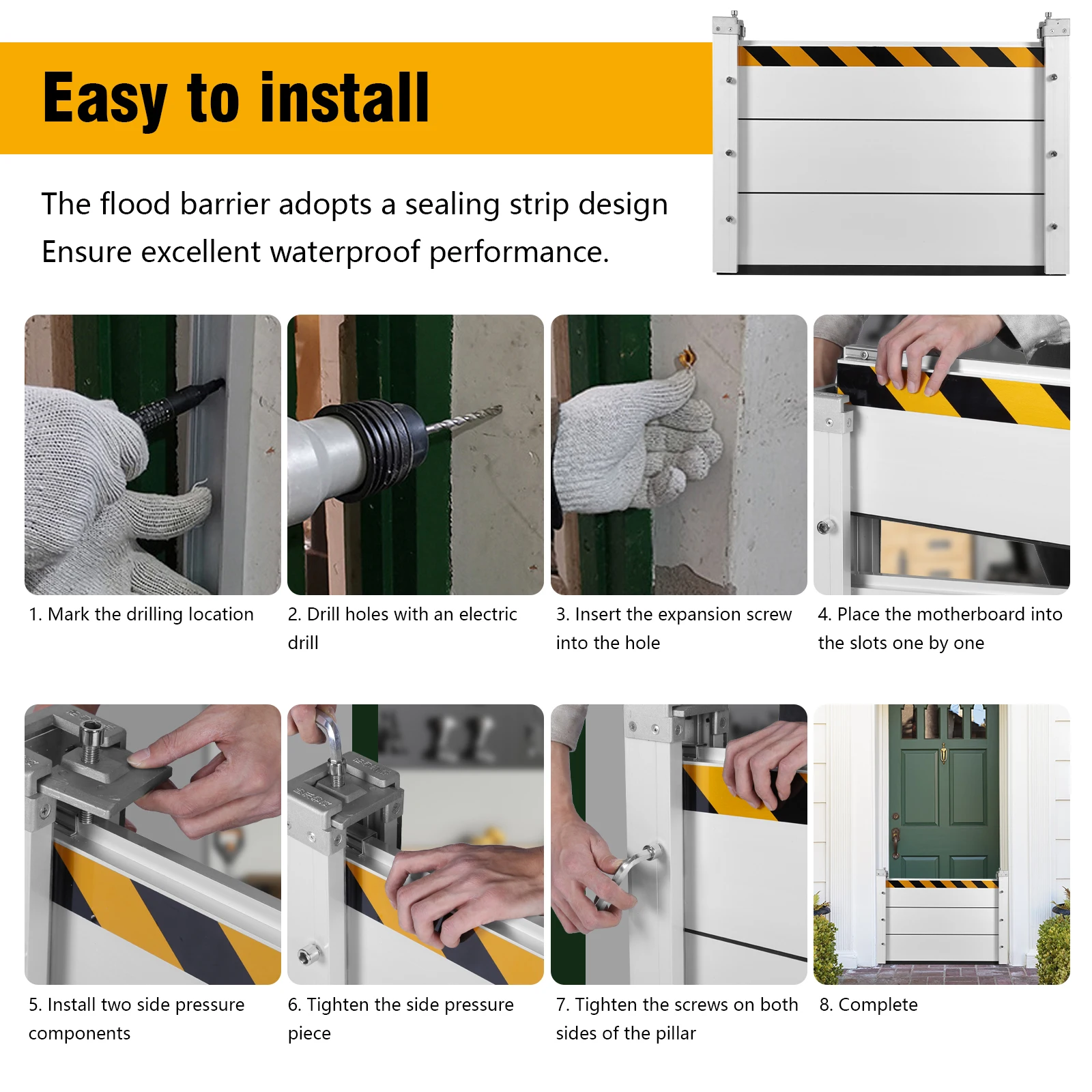 Easy to install

The flood barrier adopts a sealing strip design
Ensure excellent waterproof performance.

1. Mark the drilling location

2. Drill holes with an electric drill

3. Insert the expansion screw into the hole

4. Place the motherboard into the slots one by one

5. Install two side pressure components

6. Tighten the side pressure piece

7. Tighten the screws on both sides of the pillar

8. Complete