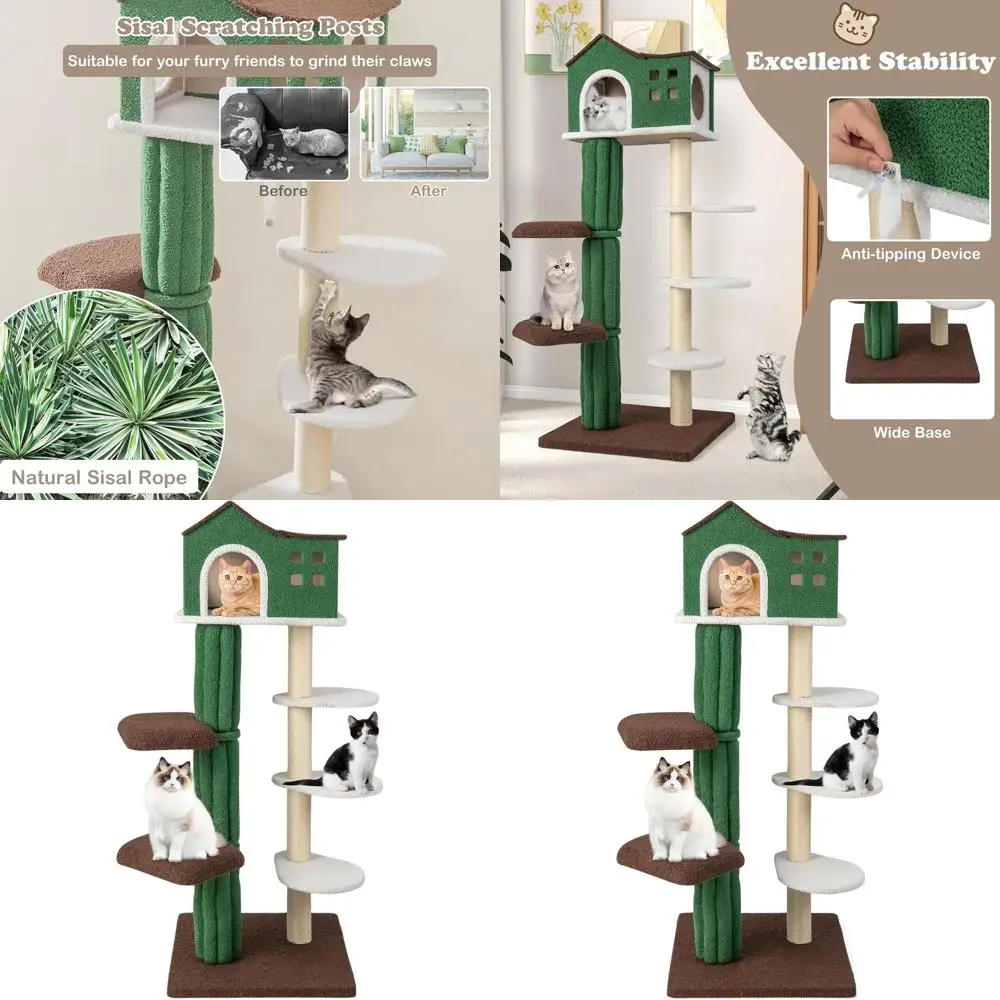 Sisal Scratching Posts
Suitable for your furry friends to grind their claws
Before
After
Natural Sisal Rope

Excellent Stability
Anti-tipping Device
Wide Base