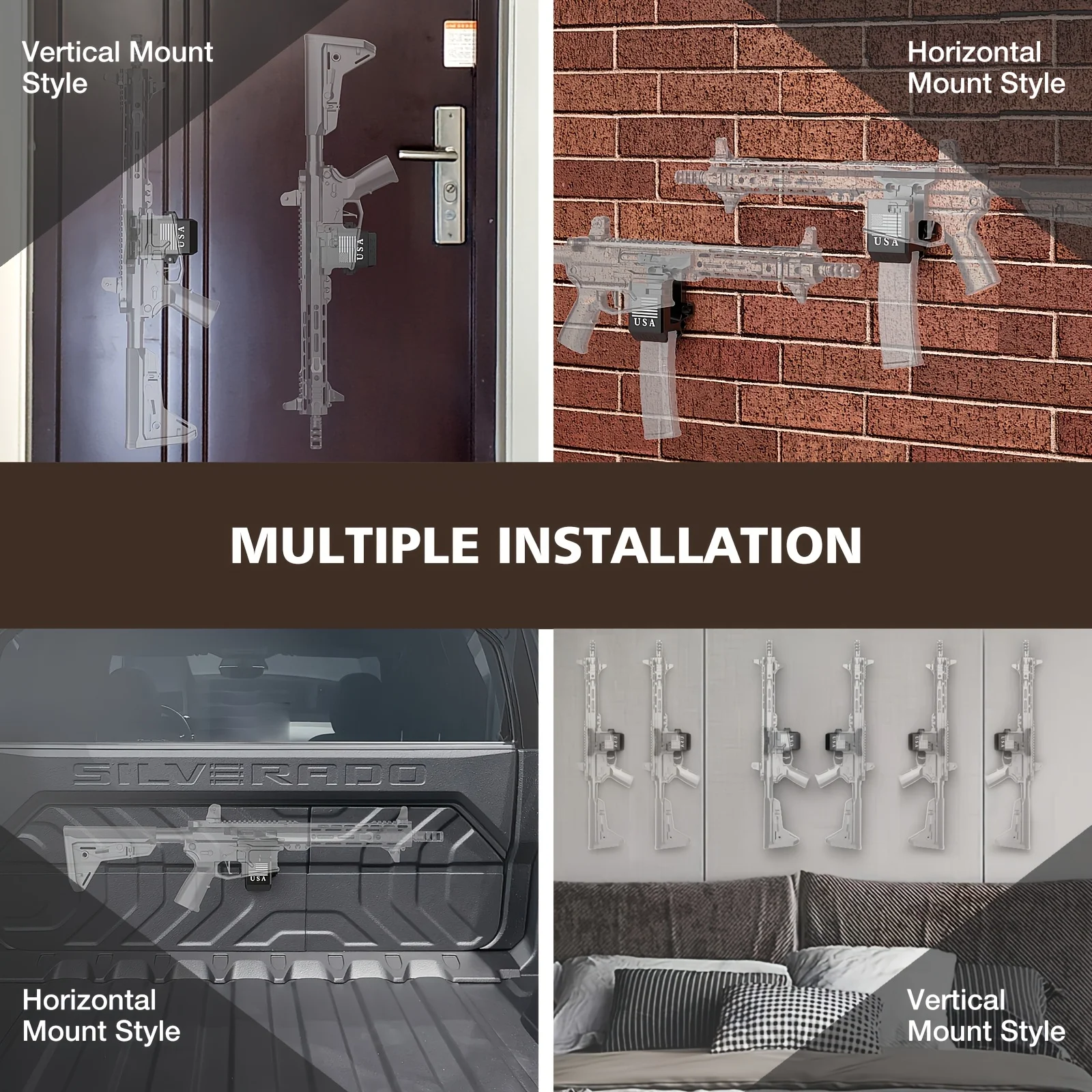 Vertical Mount Style

USA

USA

Horizontal Mount Style

USA

USA

MULTIPLE INSTALLATION

SILVERADO

USA

Horizontal Mount Style

Vertical Mount Style