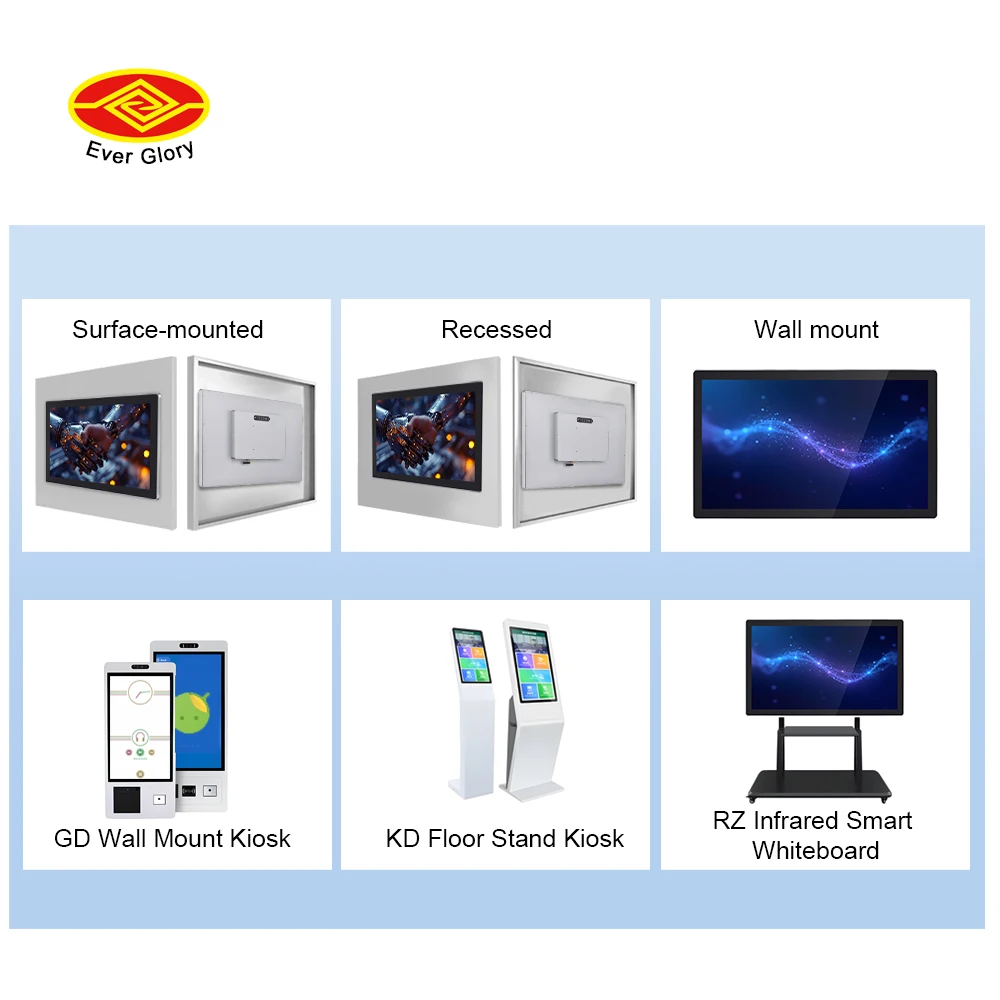 Ever Glory

Surface-mounted

Recessed

Wall mount

GD Wall Mount Kiosk

KD Floor Stand Kiosk

RZ Infrared Smart Whiteboard