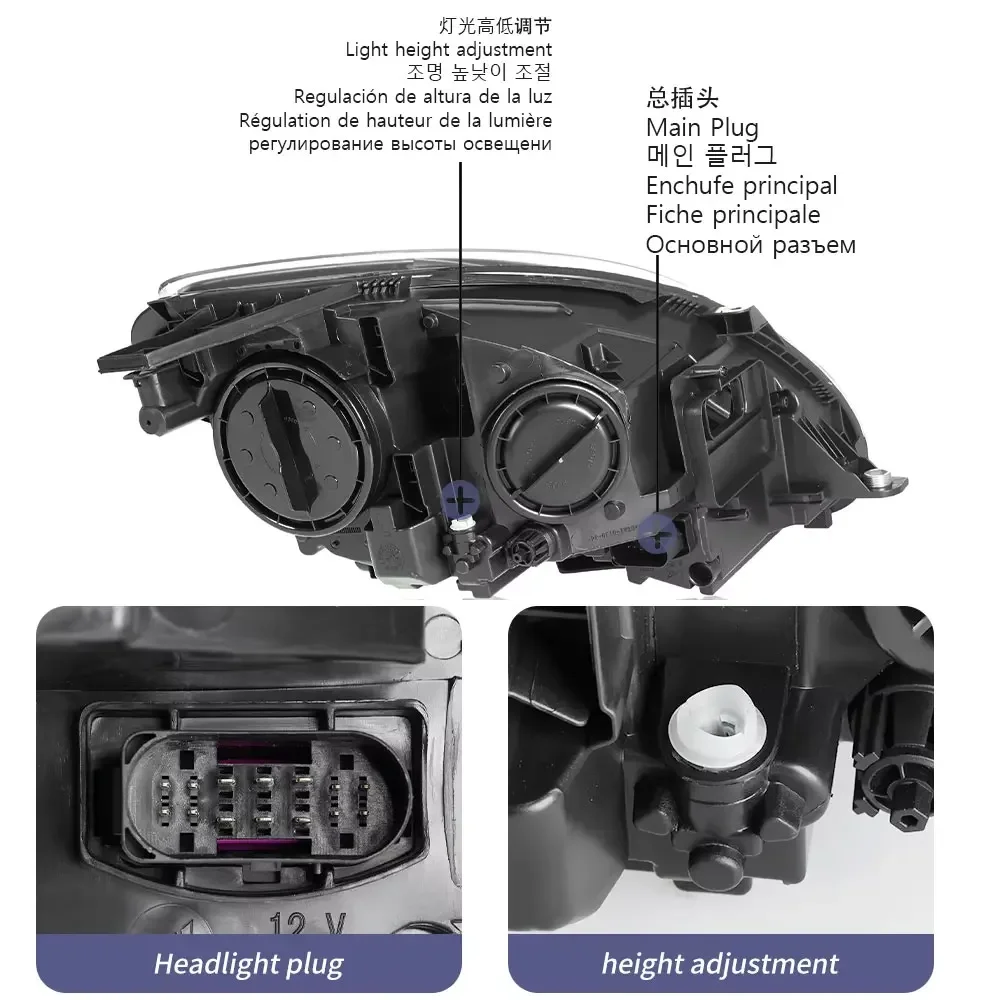 灯光高低调节
Light height adjustment
조명 높낮이 조절
Regulación de altura de la luz
Régulation de hauteur de la lumière
регулирование высоты освещени

总插头
Main Plug
메인 플러그
Enchufe principal
Fiche principale
Основной разъем

12 V

Headlight plug

height adjustment