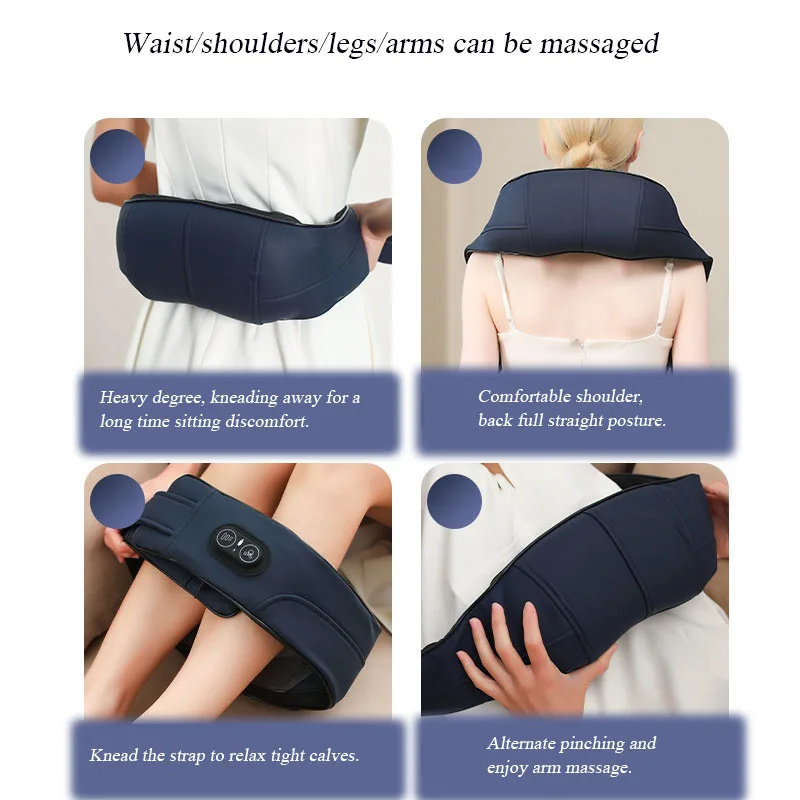 Waist/shoulders/legs/arms can be massaged

Heavy degree, kneading away for a long time sitting discomfort.

Comfortable shoulder, back full straight posture.

Knead the strap to relax tight calves.

Alternate pinching and enjoy arm massage.